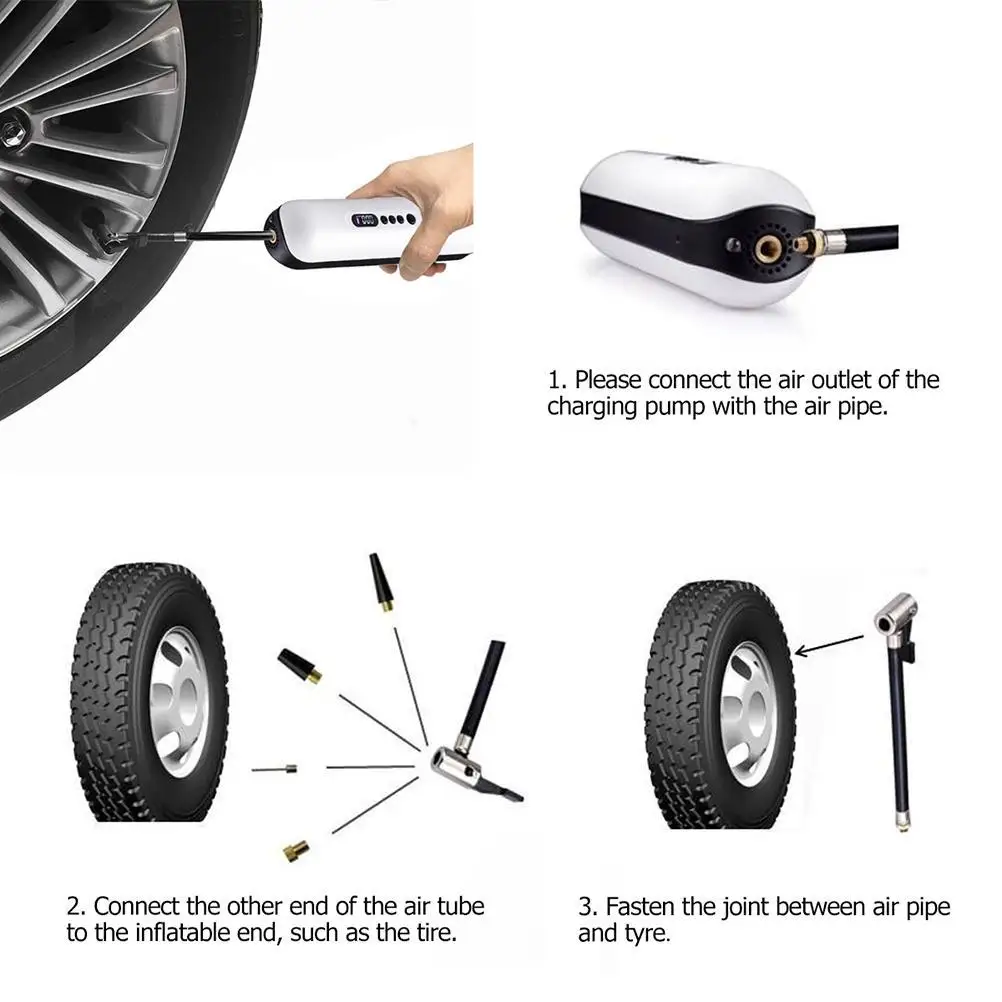 1. Please connect the air outlet of the charging pump with the air pipe.

2. Connect the other end of the air tube to the inflatable end, such as the tire.

3. Fasten the joint between air pipe and tyre.