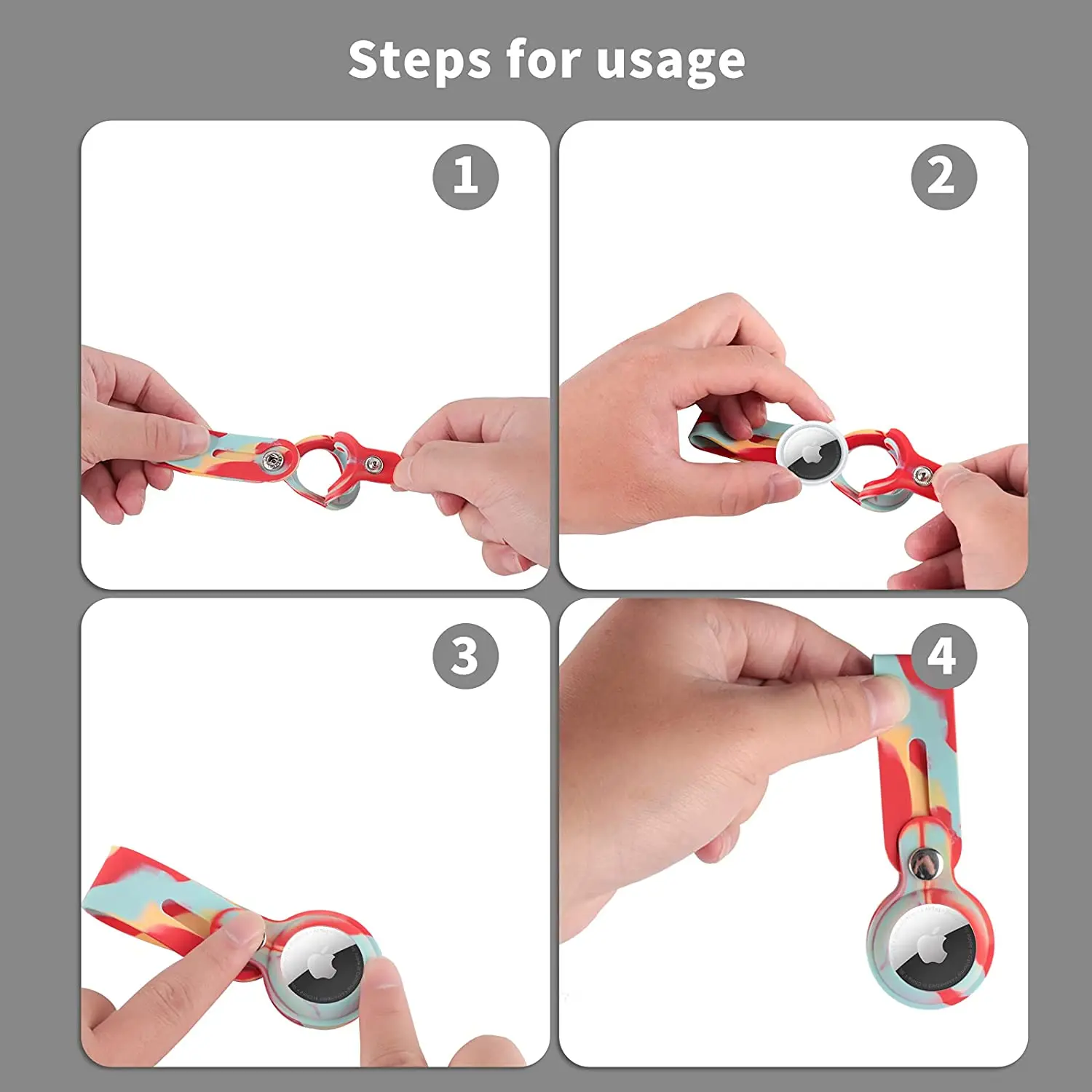 Steps for usage

1

2

3

4