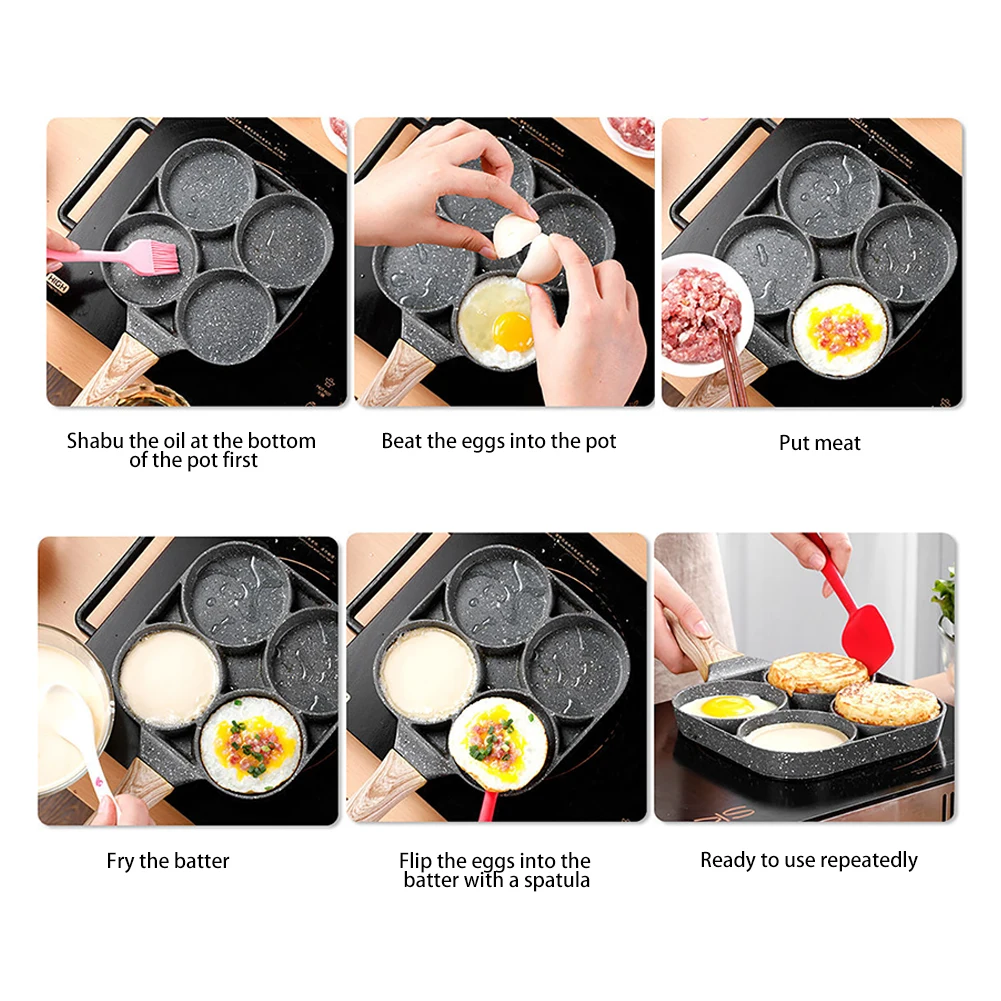 HIGH

Shabu the oil at the bottom of the pot first

Beat the eggs into the pot

Put meat

Fry the batter

Flip the eggs into the batter with a spatula

Ready to use repeatedly