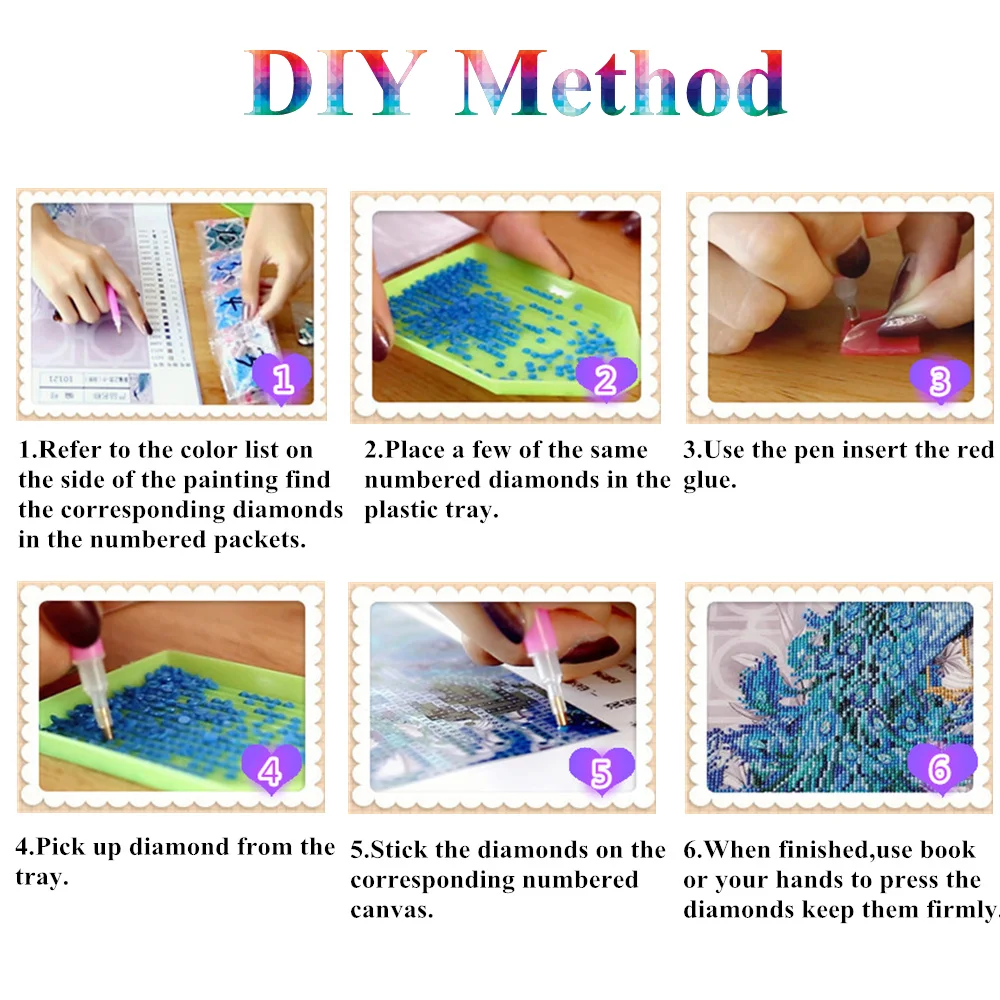 DIY Method

1

1.Refer to the color list on the side of the painting find the corresponding diamonds in the numbered packets.

2

2.Place a few of the same numbered diamonds in the plastic tray.

3

3.Use the pen insert the red glue.

4

4.Pick up diamond from the tray.

5

5.Stick the diamonds on the corresponding numbered canvas.

6

6.When finished,use book or your hands to press the diamonds keep them firmly.