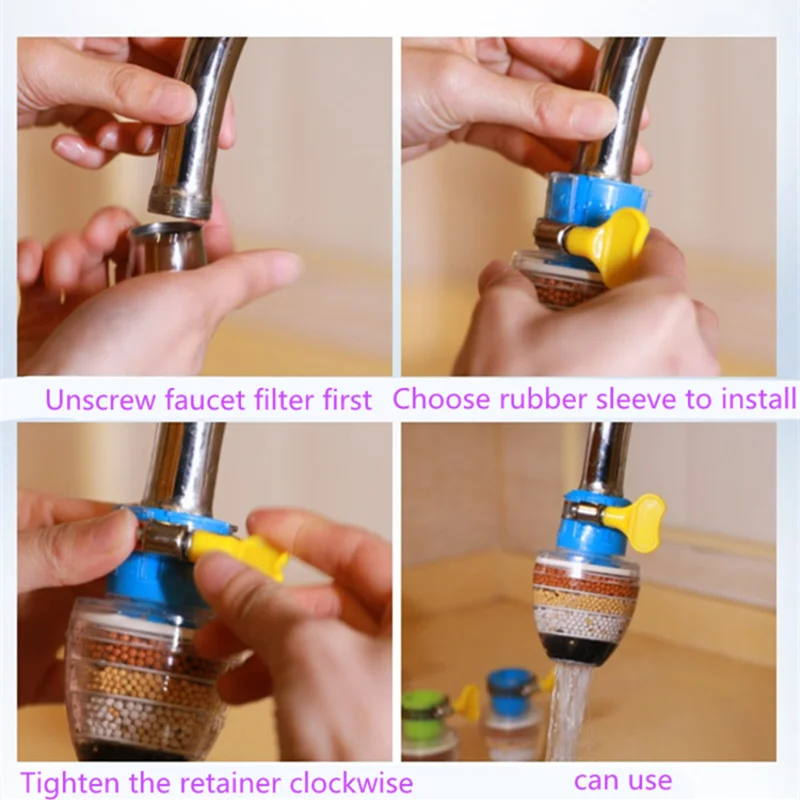 Unscrew faucet filter first

Choose rubber sleeve to install

Tighten the retainer clockwise

can use