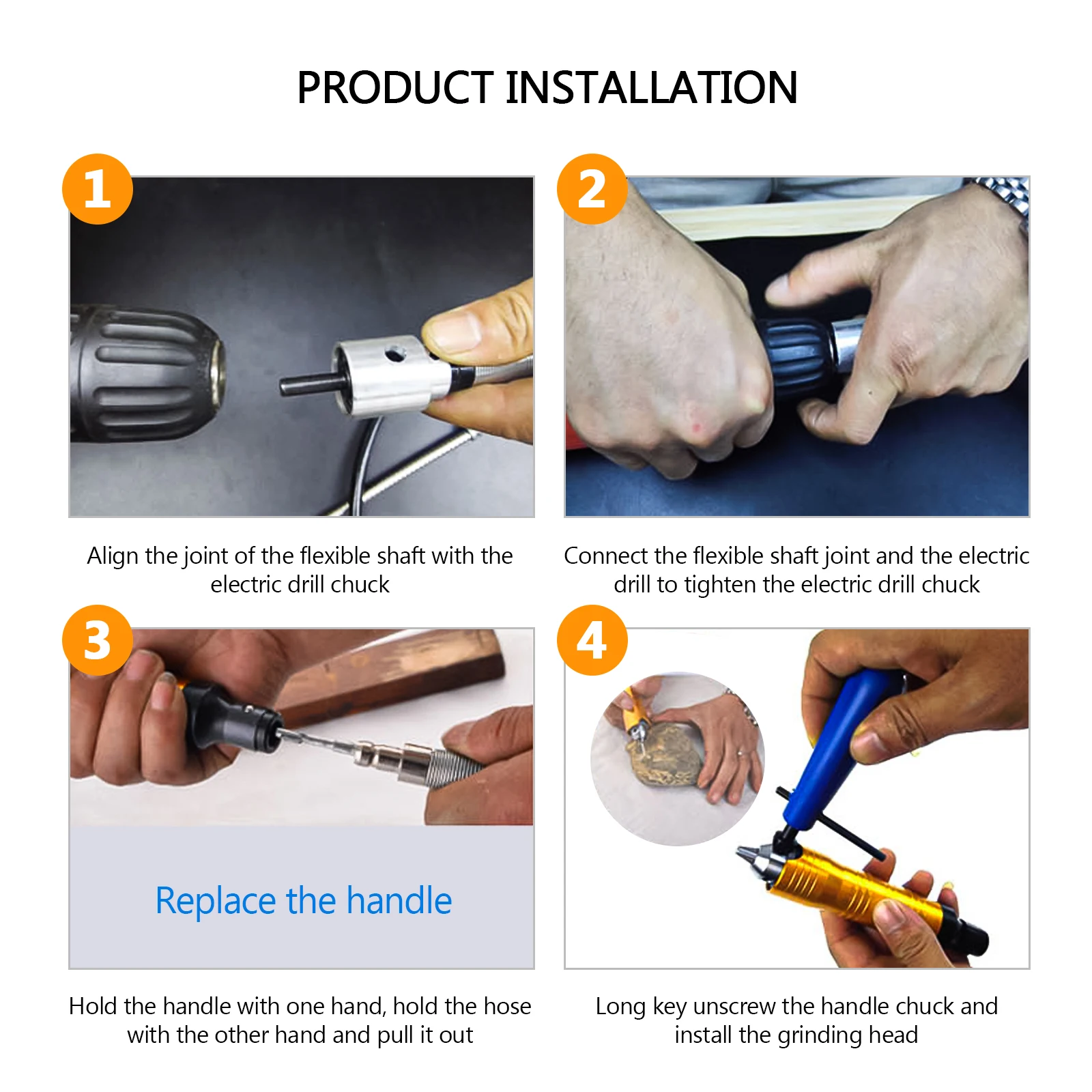 PRODUCT INSTALLATION

1

Align the joint of the flexible shaft with the electric drill chuck

2

Connect the flexible shaft joint and the electric drill to tighten the electric drill chuck

3

Replace the handle

Hold the handle with one hand, hold the hose with the other hand and pull it out

4

Long key unscrew the handle chuck and install the grinding head