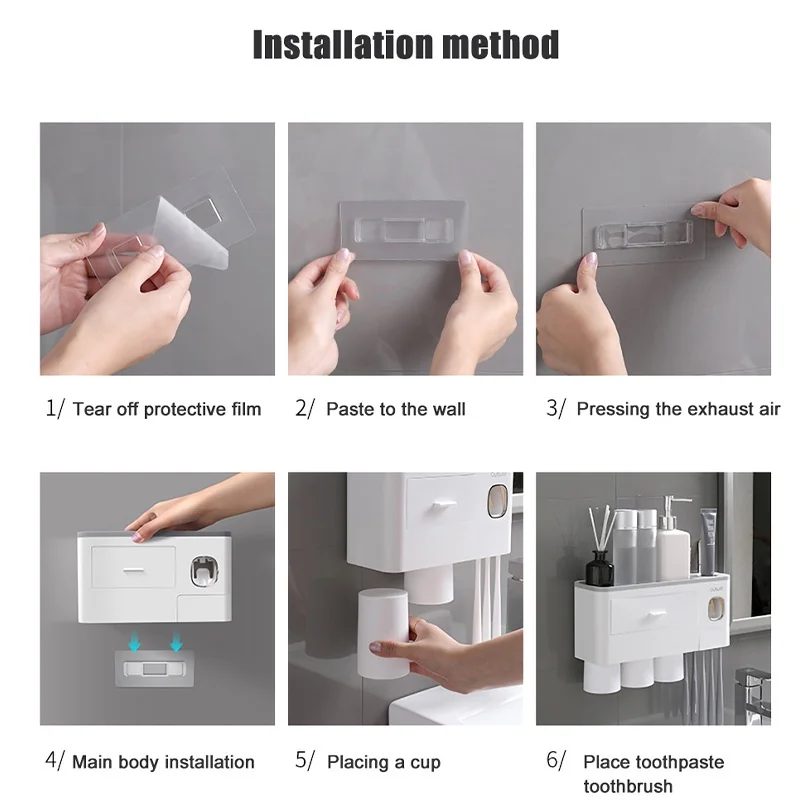 Installation method

1/ Tear off protective film

2/ Paste to the wall

3/ Pressing the exhaust air

4/ Main body installation

5/ Placing a cup

6/ Place toothpaste toothbrush