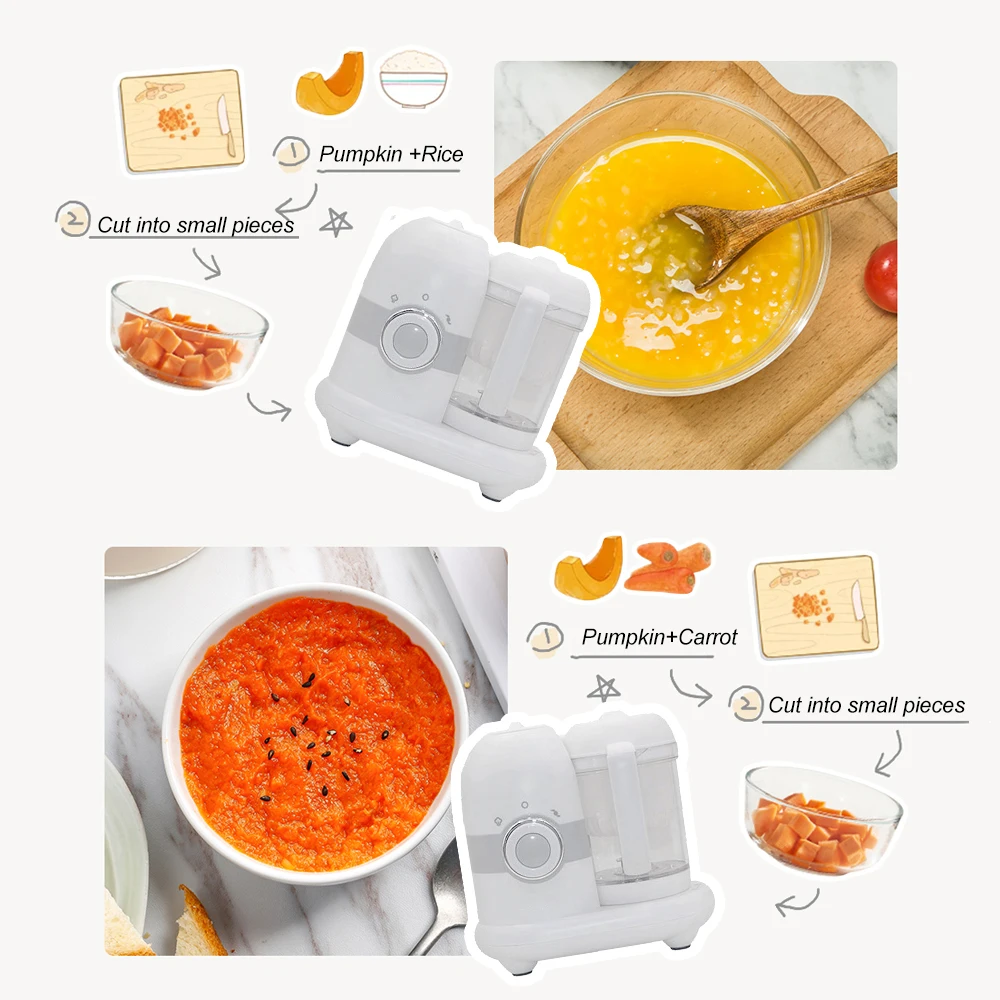 1 Pumpkin +Rice

2 Cut into small pieces

1 Pumpkin+Carrot

2 Cut into small pieces