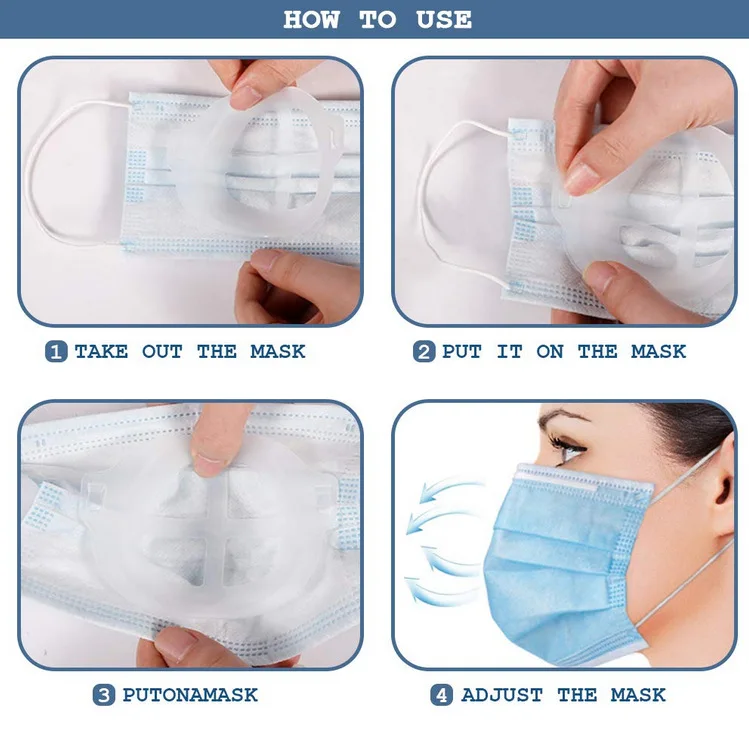 HOW TO USE

1 TAKE OUT THE MASK

2 PUT IT ON THE MASK

3 PUTONAMASK

4 ADJUST THE MASK