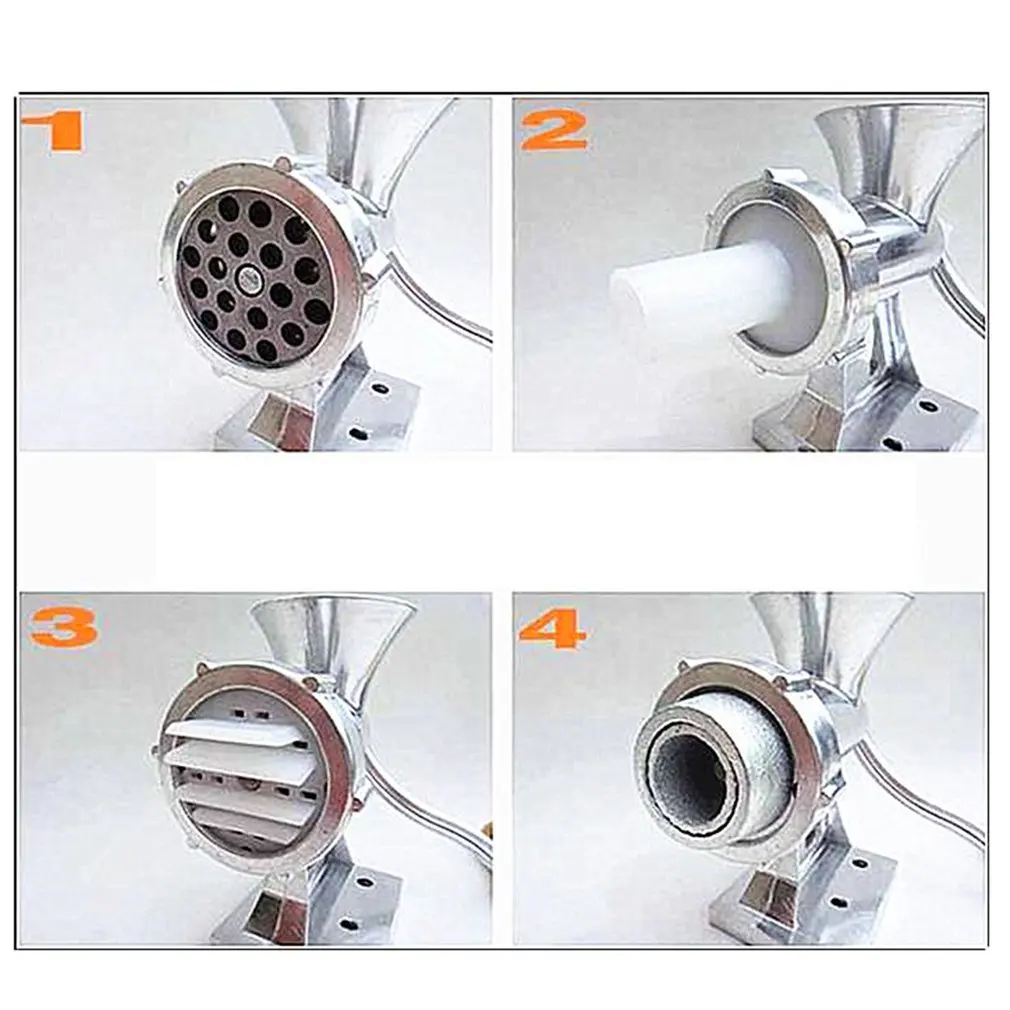 1

2

3

4