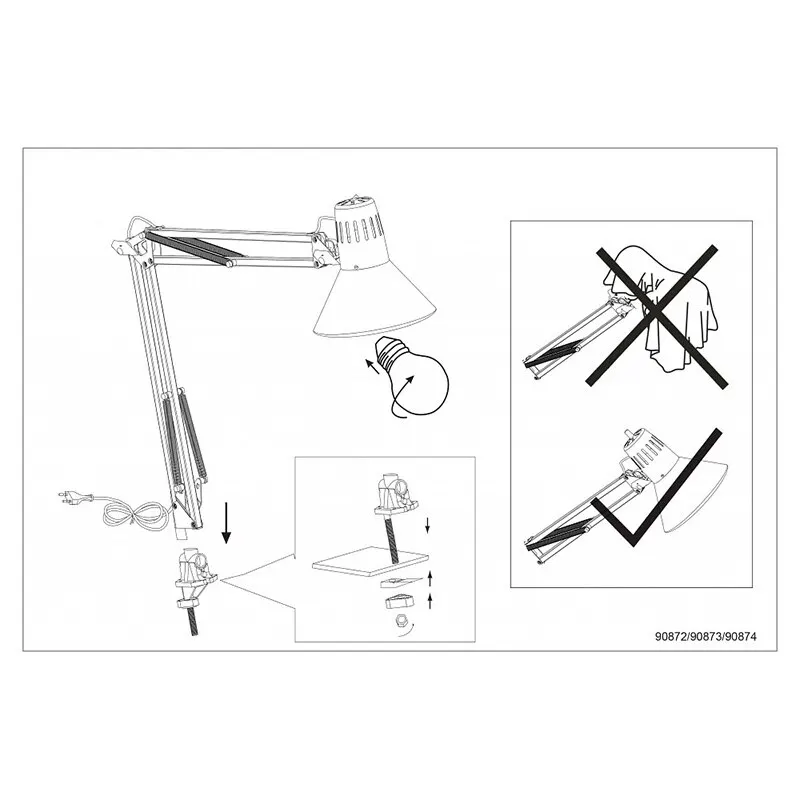 90872/90873/90874