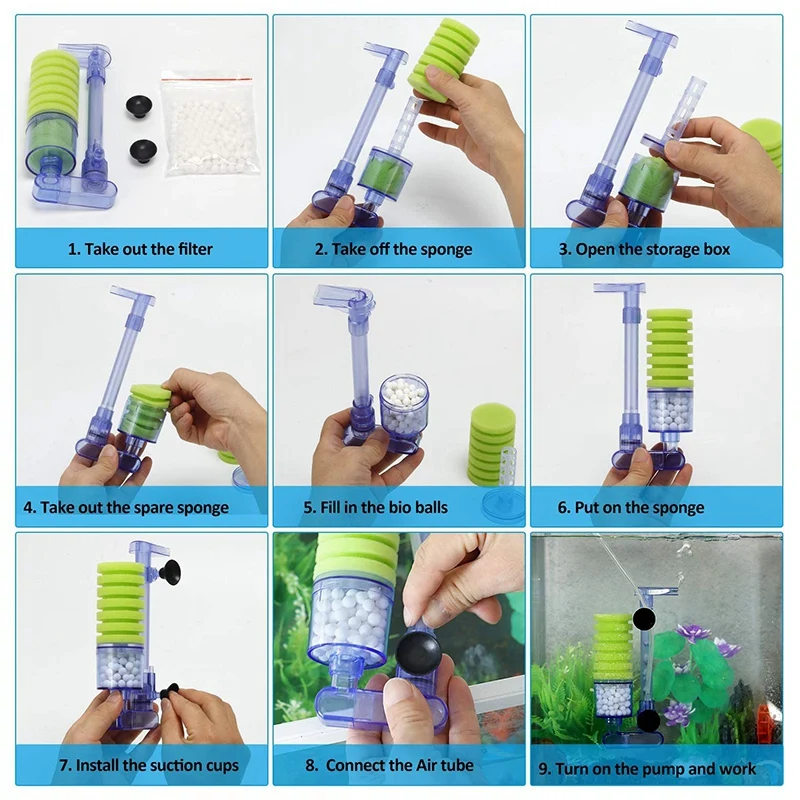 1. Take out the filter

2. Take off the sponge

3. Open the storage box

4. Take out the spare sponge

5. Fill in the bio balls

6. Put on the sponge

7. Install the suction cups

8. Connect the Air tube

9. Turn on the pump and work