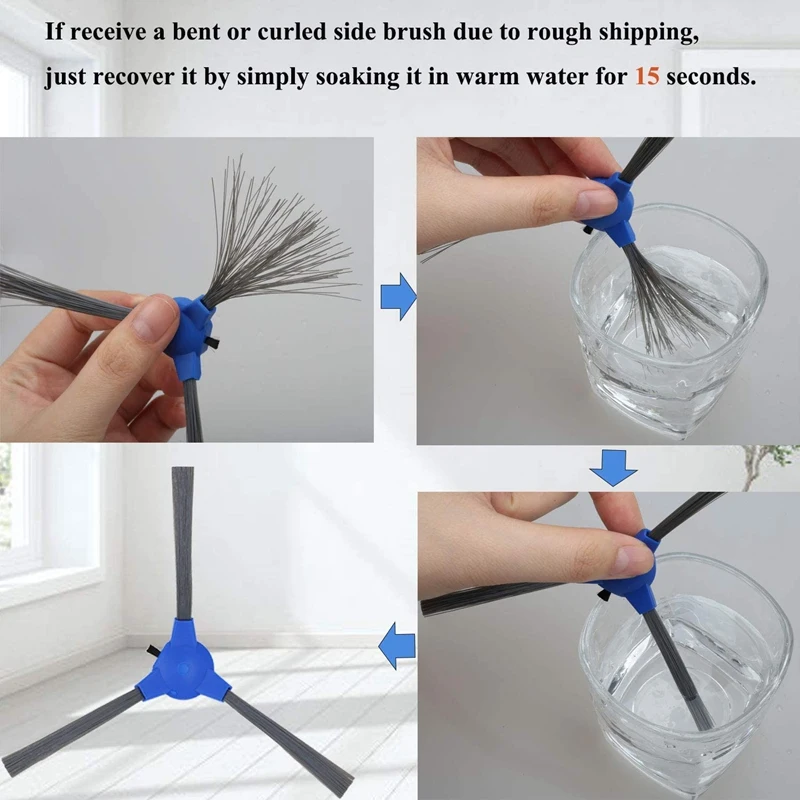 If receive a bent or curled side brush due to rough shipping, just recover it by simply soaking it in warm water for 15 seconds.