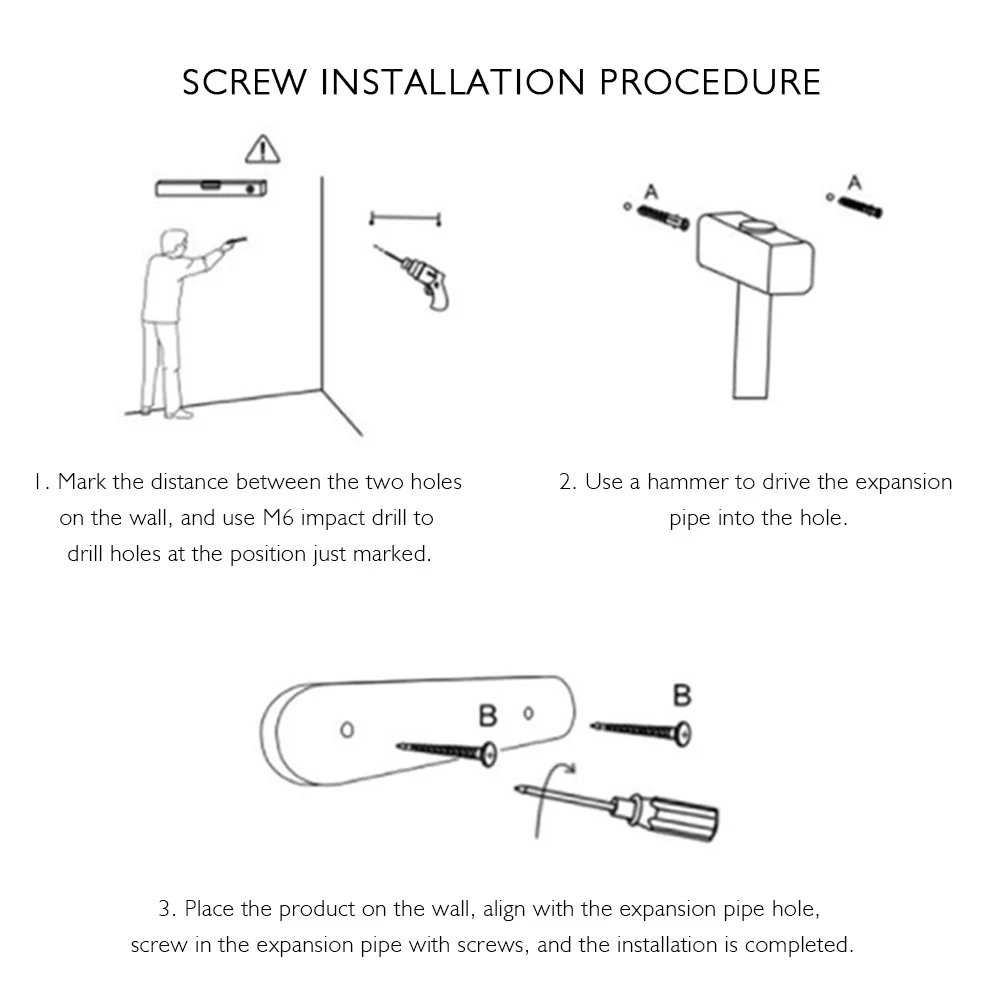 SCREW INSTALLATION PROCEDURE

A

A

1. Mark the distance between the two holes on the wall, and use M6 impact drill to drill holes at the position just marked.

2. Use a hammer to drive the expansion pipe into the hole.

B

B

3. Place the product on the wall, align with the expansion pipe hole, screw in the expansion pipe with screws, and the installation is completed.