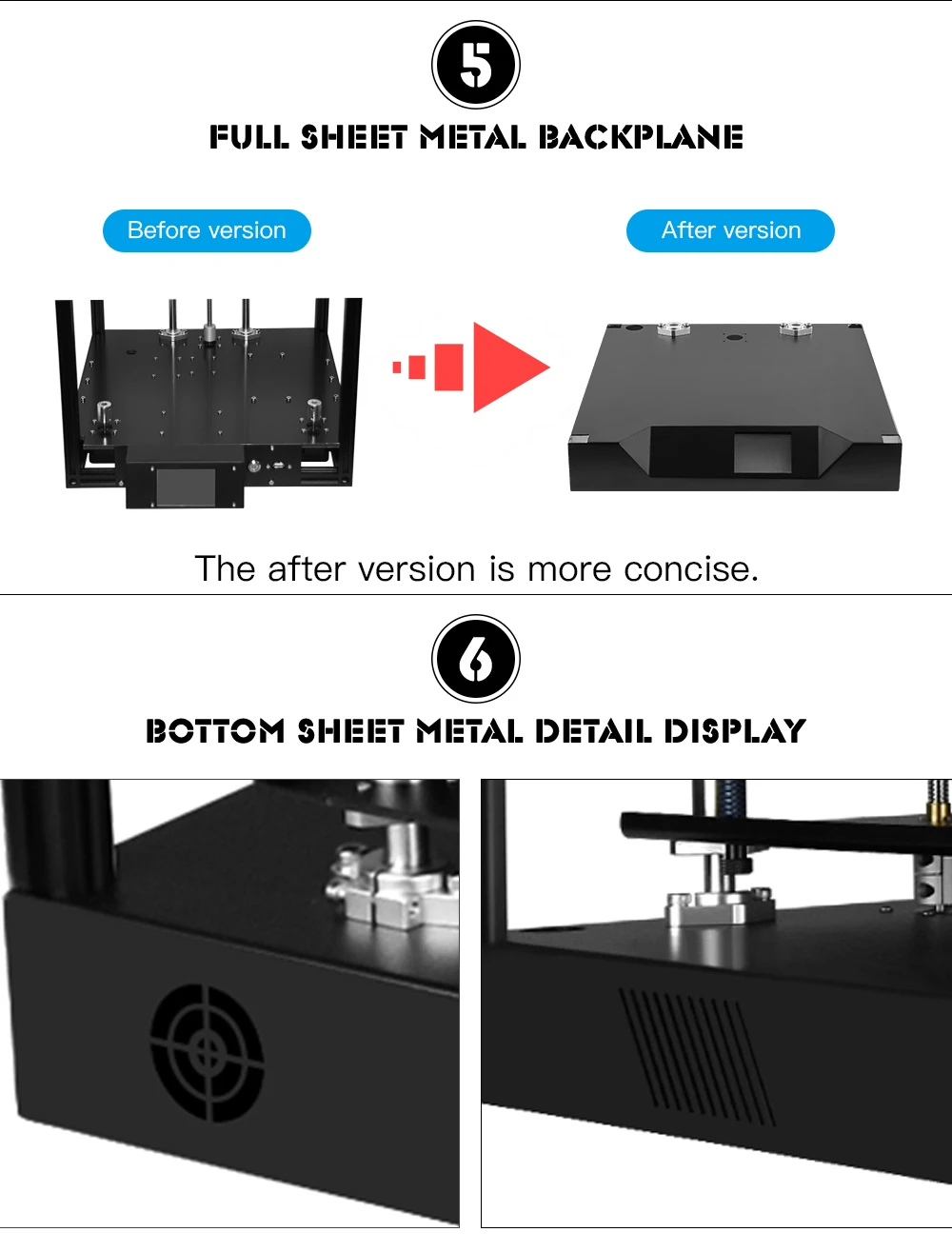 5

FULL SHEET METAL BACKPLANE

Before version

After version

The after version is more concise.

6

BOTTOM SHEET METAL DETAIL DISPLAY