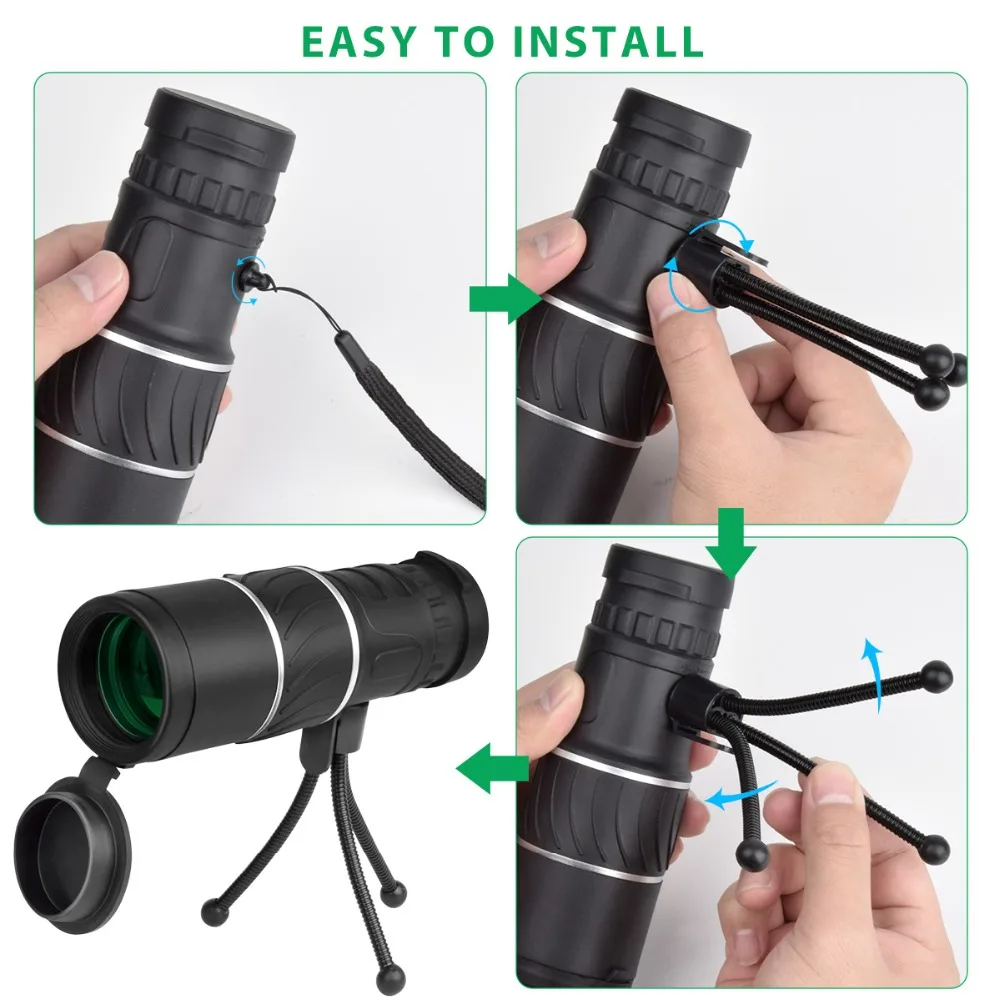 EASY TO INSTALL