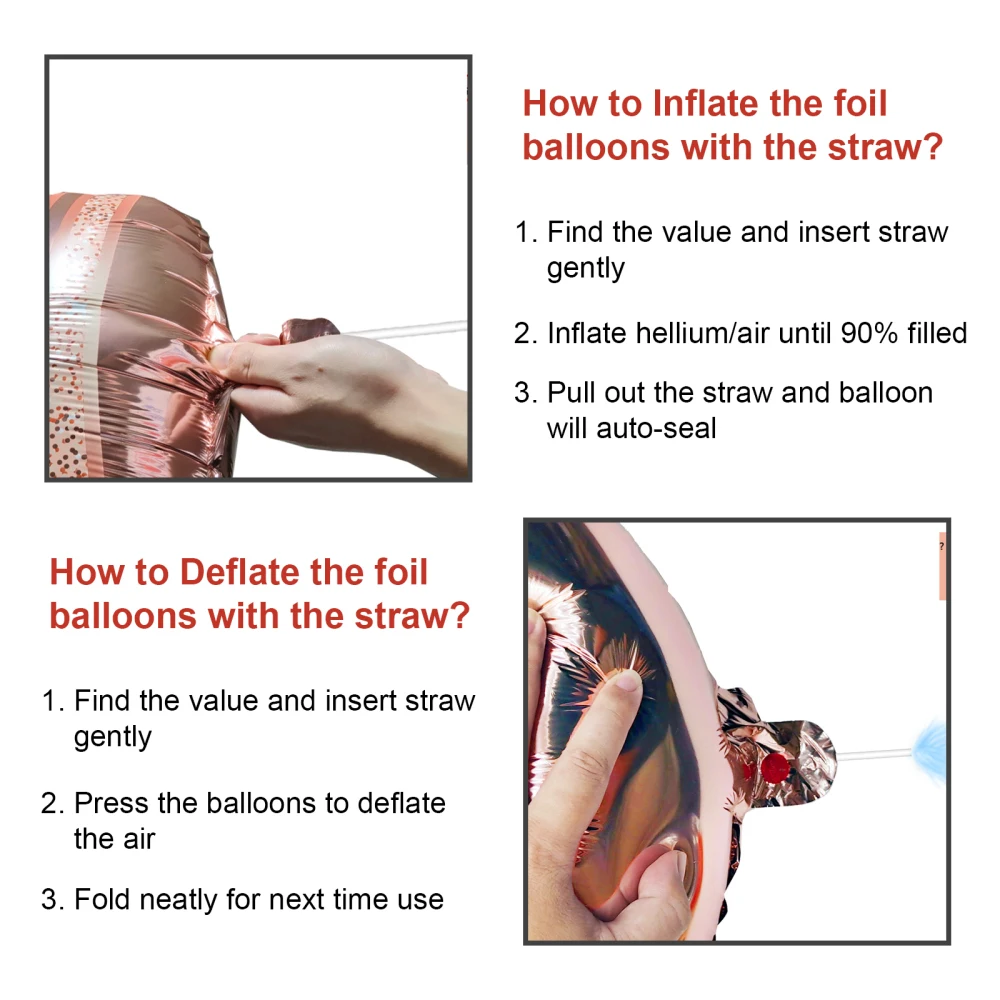 How to Inflate the foil balloons with the straw?

1. Find the value and insert straw gently

2. Inflate hellium/air until 90% filled

3. Pull out the straw and balloon will auto-seal

How to Deflate the foil balloons with the straw?

1. Find the value and insert straw gently

2. Press the balloons to deflate the air

3. Fold neatly for next time use