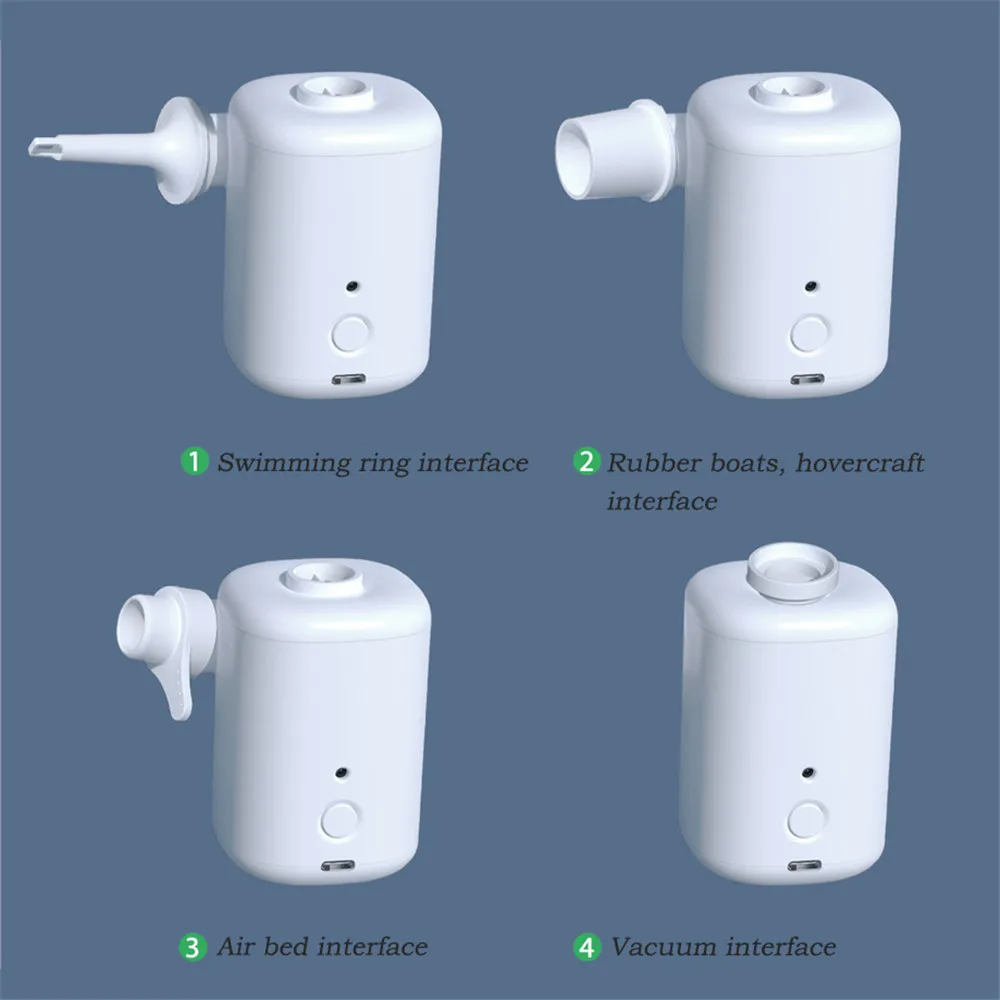 1 Swimming ring interface

2 Rubber boats, hovercraft interface

3 Air bed interface

4 Vacuum interface