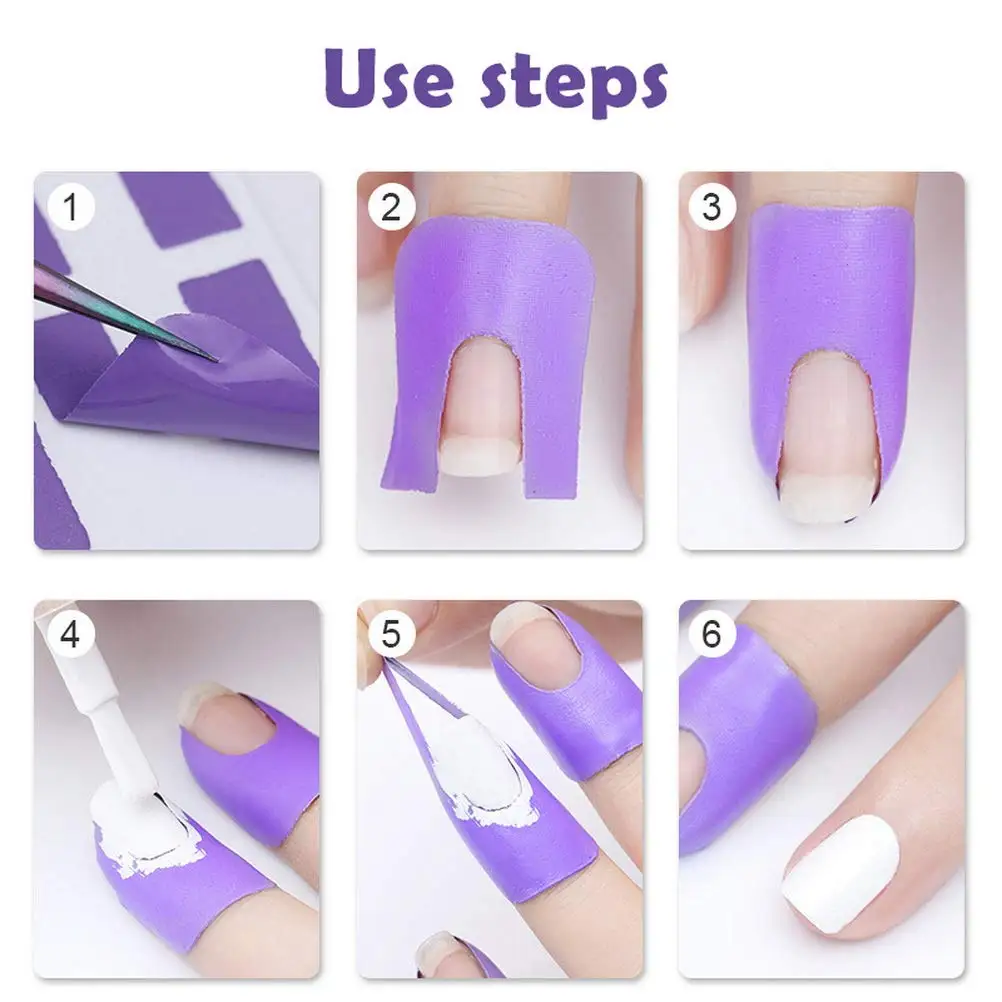 Use steps

1

2

3

4

5

6