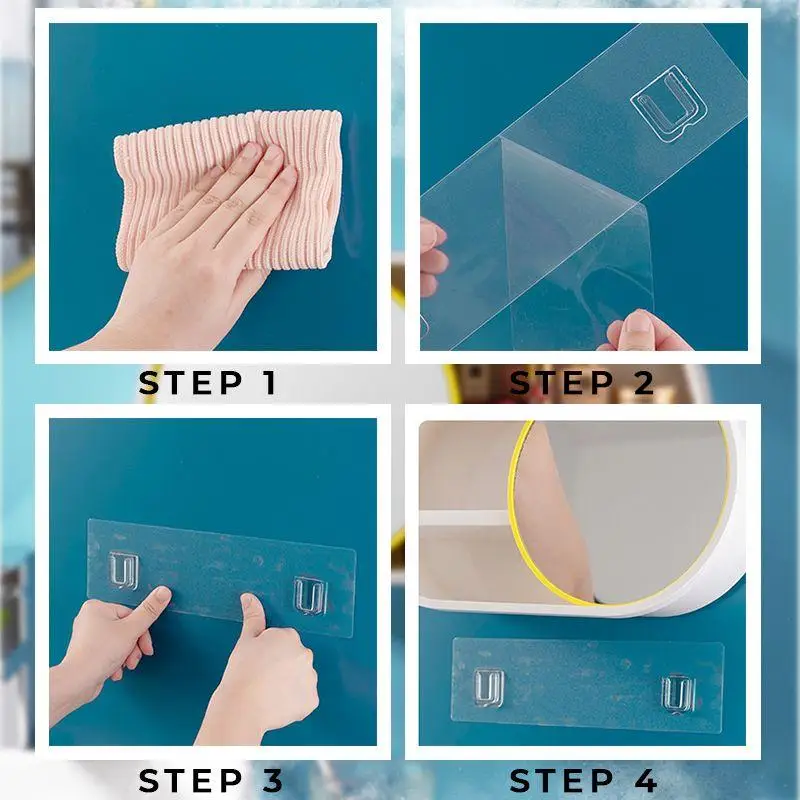 STEP 1

STEP 2

STEP 3

STEP 4