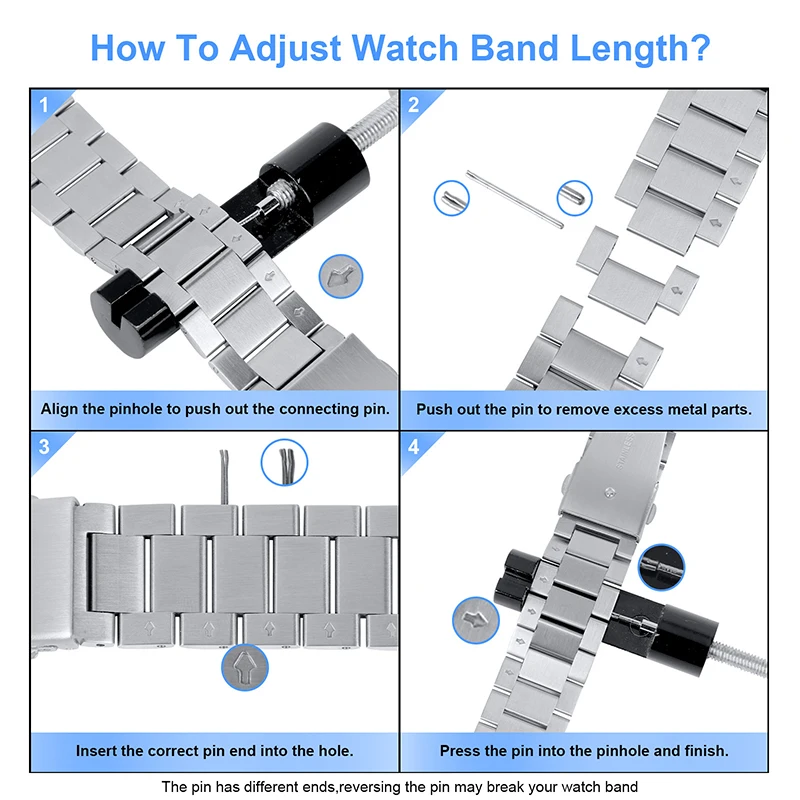 How To Adjust Watch Band Length?

1

Align the pinhole to push out the connecting pin.

2

Push out the pin to remove excess metal parts.

3

Insert the correct pin end into the hole.

4

Press the pin into the pinhole and finish.

The pin has different ends,reversing the pin may break your watch band