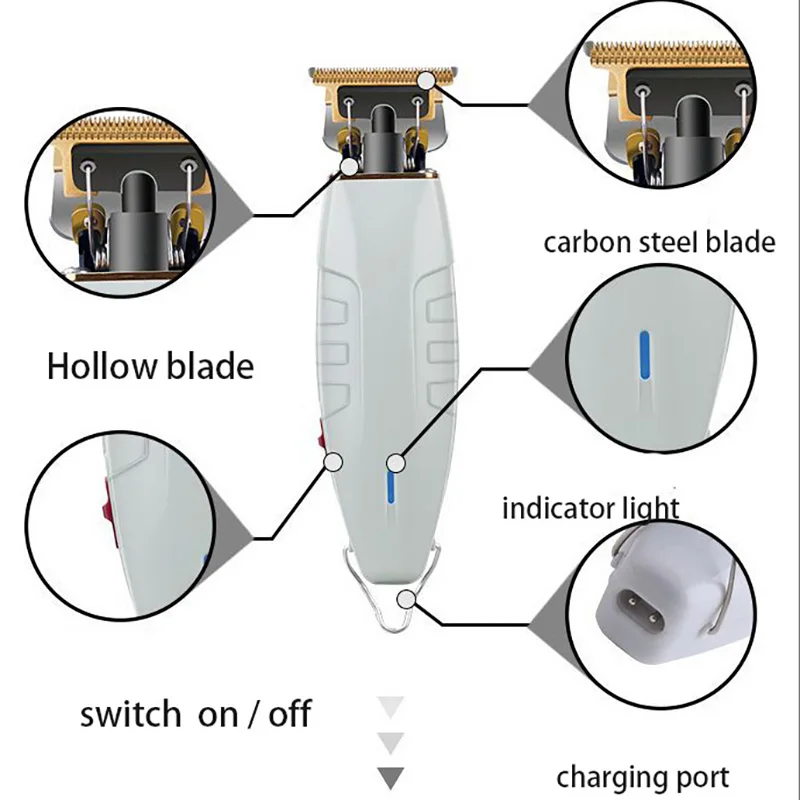 carbon steel blade

Hollow blade

indicator light

switch on / off

charging port