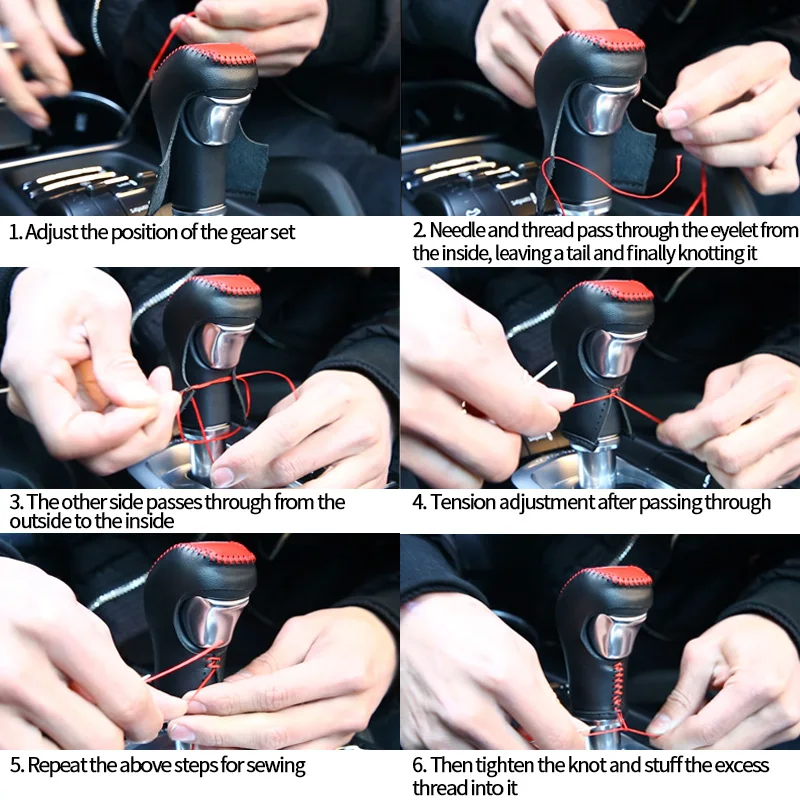 1. Adjust the position of the gear set

2. Needle and thread pass through the eyelet from the inside, leaving a tail and finally knotting it

3. The other side passes through from the outside to the inside

4. Tension adjustment after passing through

5. Repeat the above steps for sewing

6. Then tighten the knot and stuff the excess thread into it