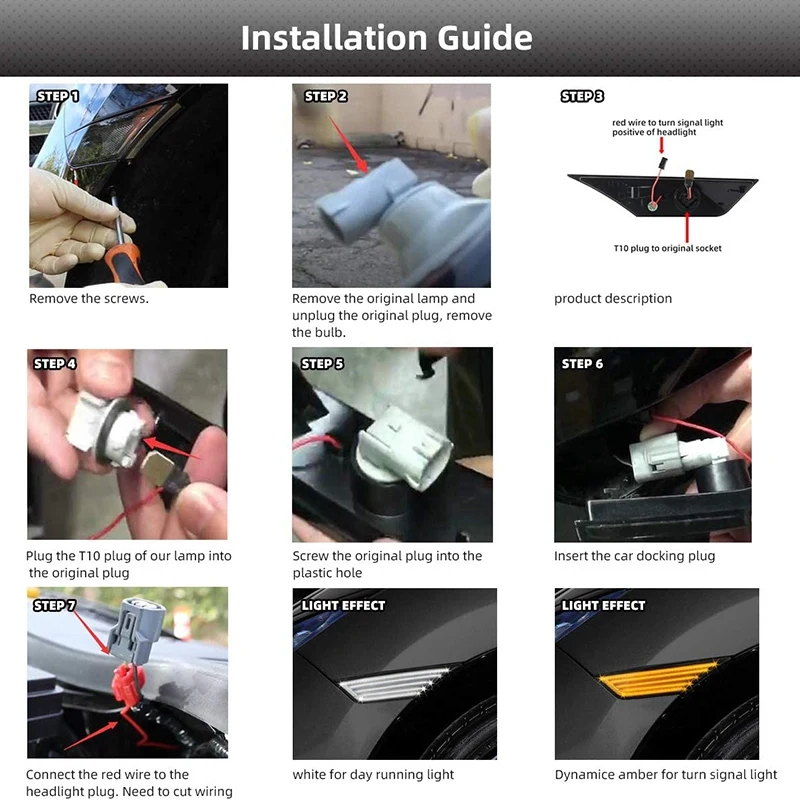 Installation Guide

STEP 1

Remove the screws.

STEP 2

Remove the original lamp and unplug the original plug, remove the bulb.

STEP 3

red wire to turn signal light positive of headlight

T10 plug to original socket

product description

STEP 4

Plug the T10 plug of our lamp into the original plug

STEP 5

Screw the original plug into the plastic hole

STEP 6

Insert the car docking plug

STEP 7

Connect the red wire to the headlight plug. Need to cut wiring

LIGHT EFFECT

white for day running light

LIGHT EFFECT

Dynamice amber for turn signal light