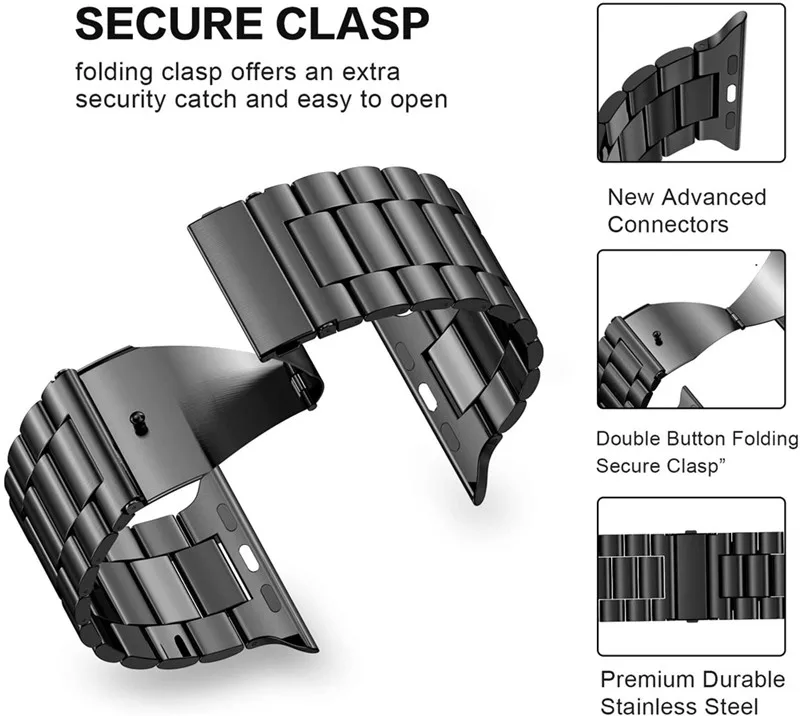 SECURE CLASP

folding clasp offers an extra security catch and easy to open

New Advanced Connectors

Double Button Folding Secure Clasp”

Premium Durable Stainless Steel