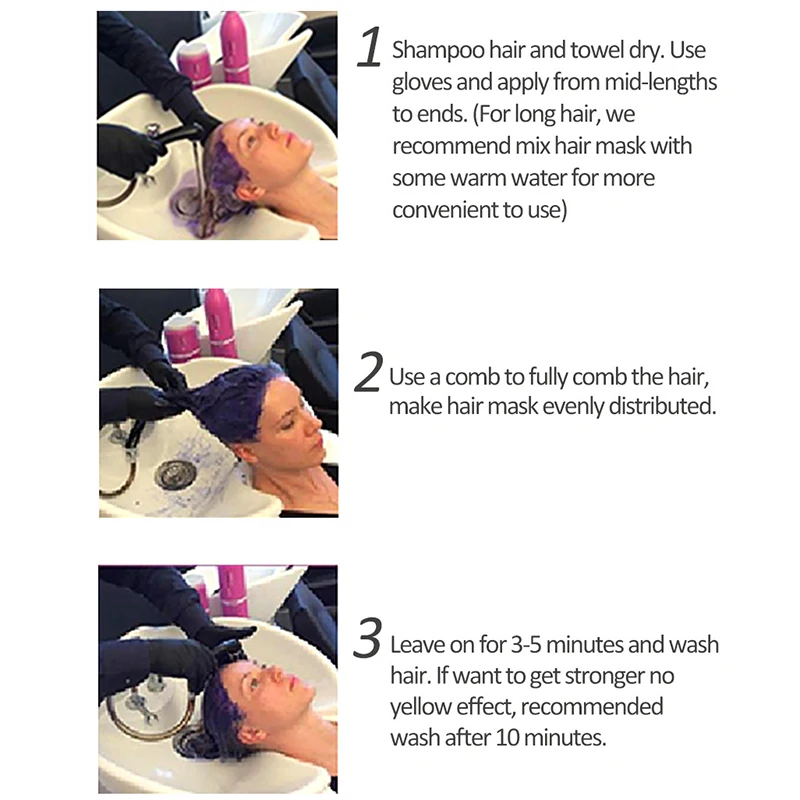 1 Shampoo hair and towel dry. Use gloves and apply from mid-lengths to ends. (For long hair, we recommend mix hair mask with some warm water for more convenient to use)

2 Use a comb to fully comb the hair, make hair mask evenly distributed.

3 Leave on for 3-5 minutes and wash hair. If want to get stronger no yellow effect, recommended wash after 10 minutes.