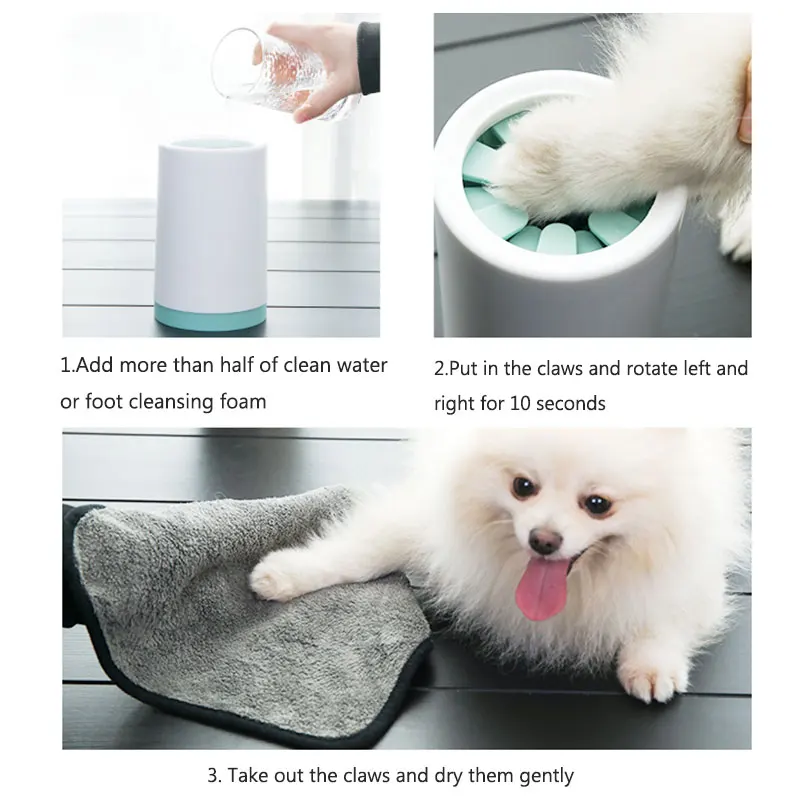 1.Add more than half of clean water or foot cleansing foam

2.Put in the claws and rotate left and right for 10 seconds

3. Take out the claws and dry them gently