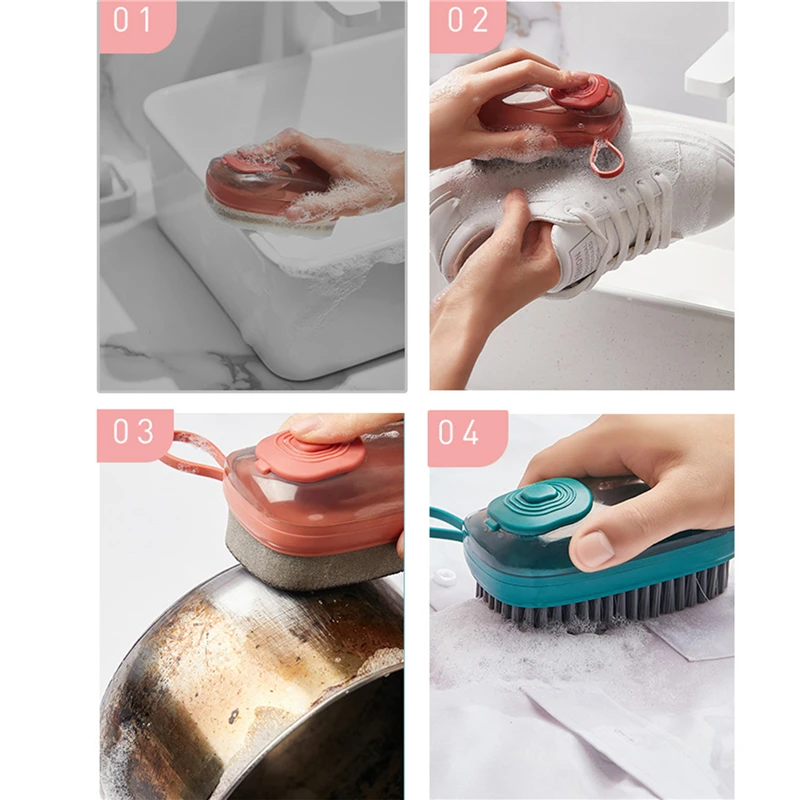 01

02

03

04