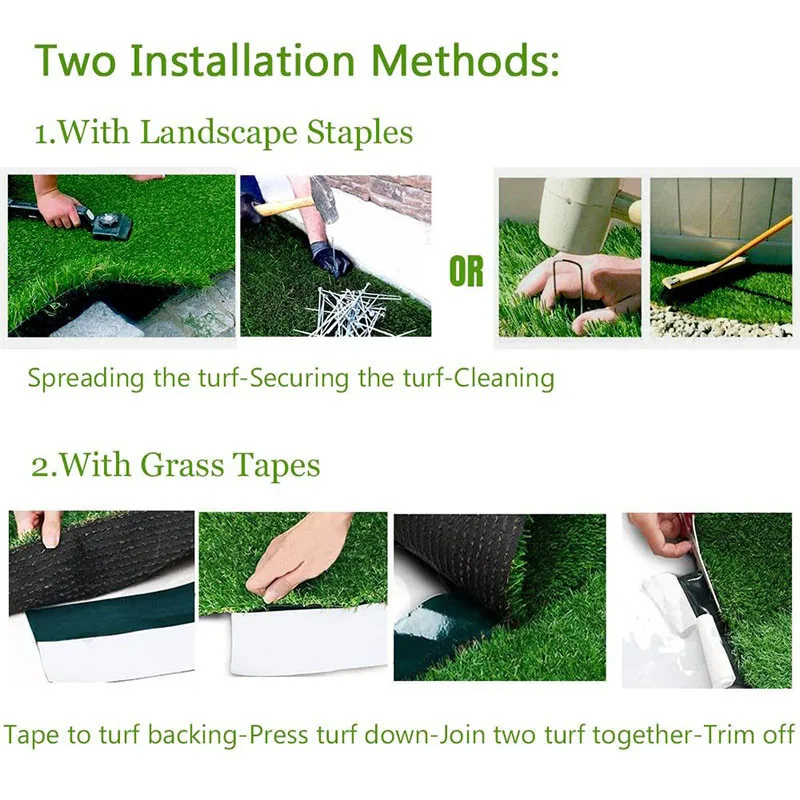 Two Installation Methods:

1.With Landscape Staples

OR

Spreading the turf-Securing the turf-Cleaning

2.With Grass Tapes

Tape to turf backing-Press turf down-Join two turf together-Trim off