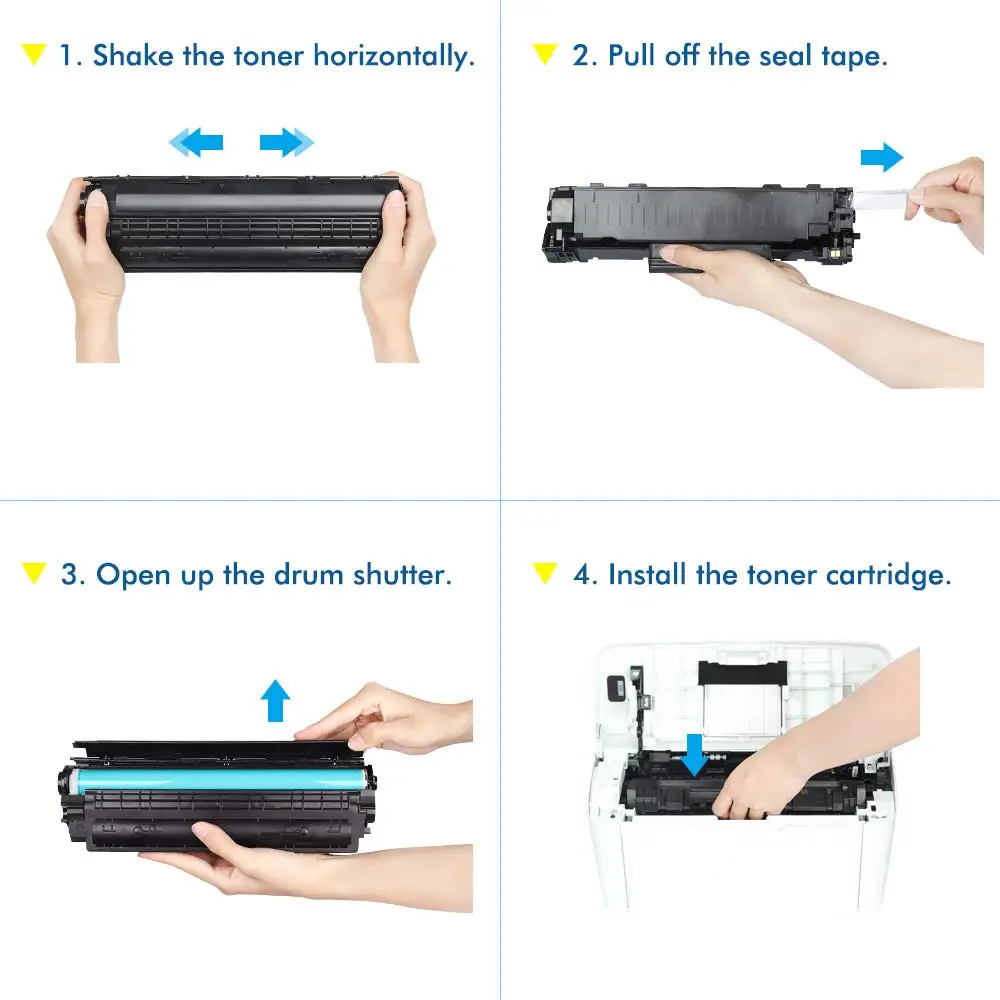 1. Shake the toner horizontally.

2. Pull off the seal tape.

3. Open up the drum shutter.

4. Install the toner cartridge.