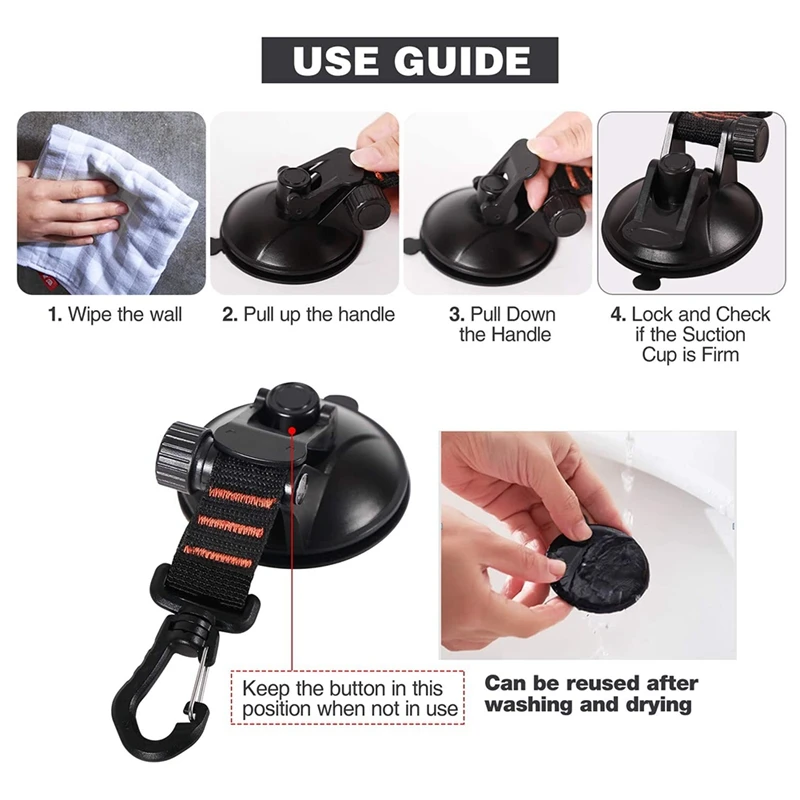 USE GUIDE

1. Wipe the wall

2. Pull up the handle

3. Pull Down the Handle

4. Lock and Check if the Suction Cup is Firm

Keep the button in this position when not in use

Can be reused after washing and drying