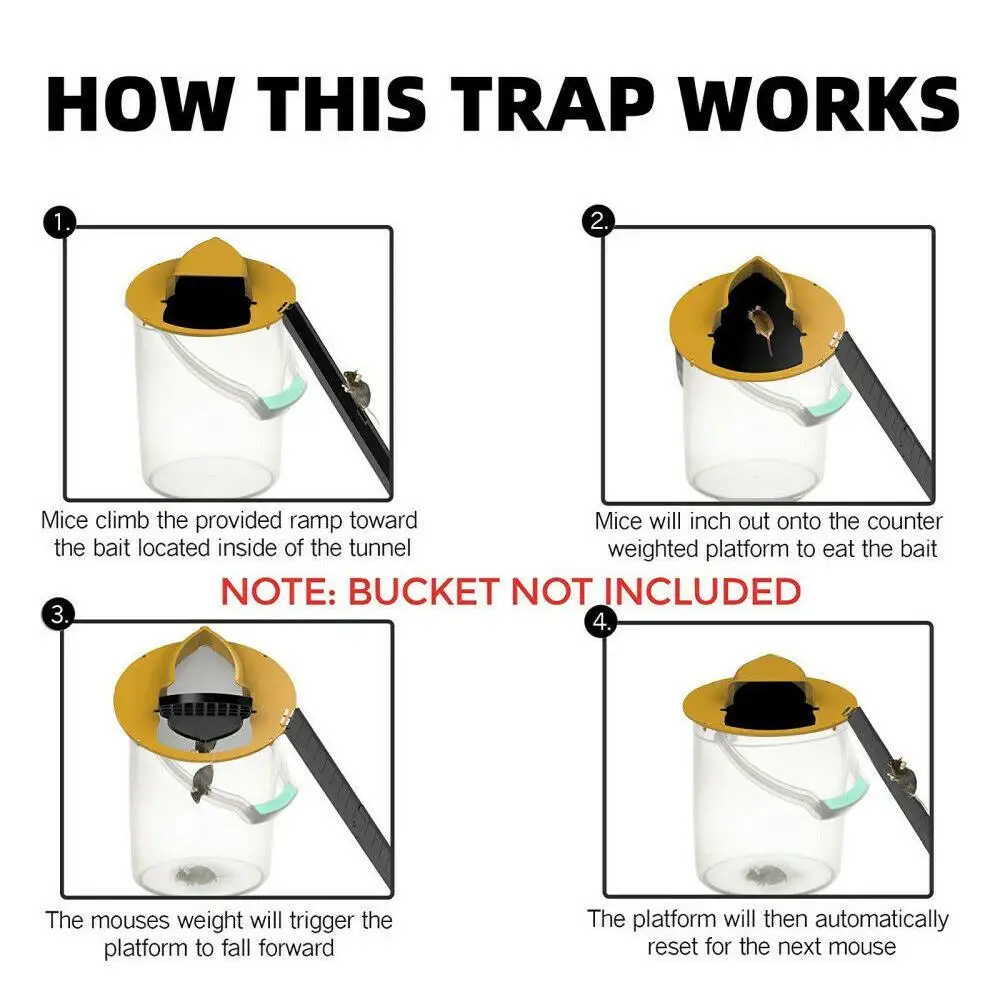 HOW THIS TRAP WORKS

1.

Mice climb the provided ramp toward the bait located inside of the tunnel

2.

Mice will inch out onto the counter weighted platform to eat the bait

NOTE: BUCKET NOT INCLUDED

3.

The mouses weight will trigger the platform to fall forward

4.

The platform will then automatically reset for the next mouse