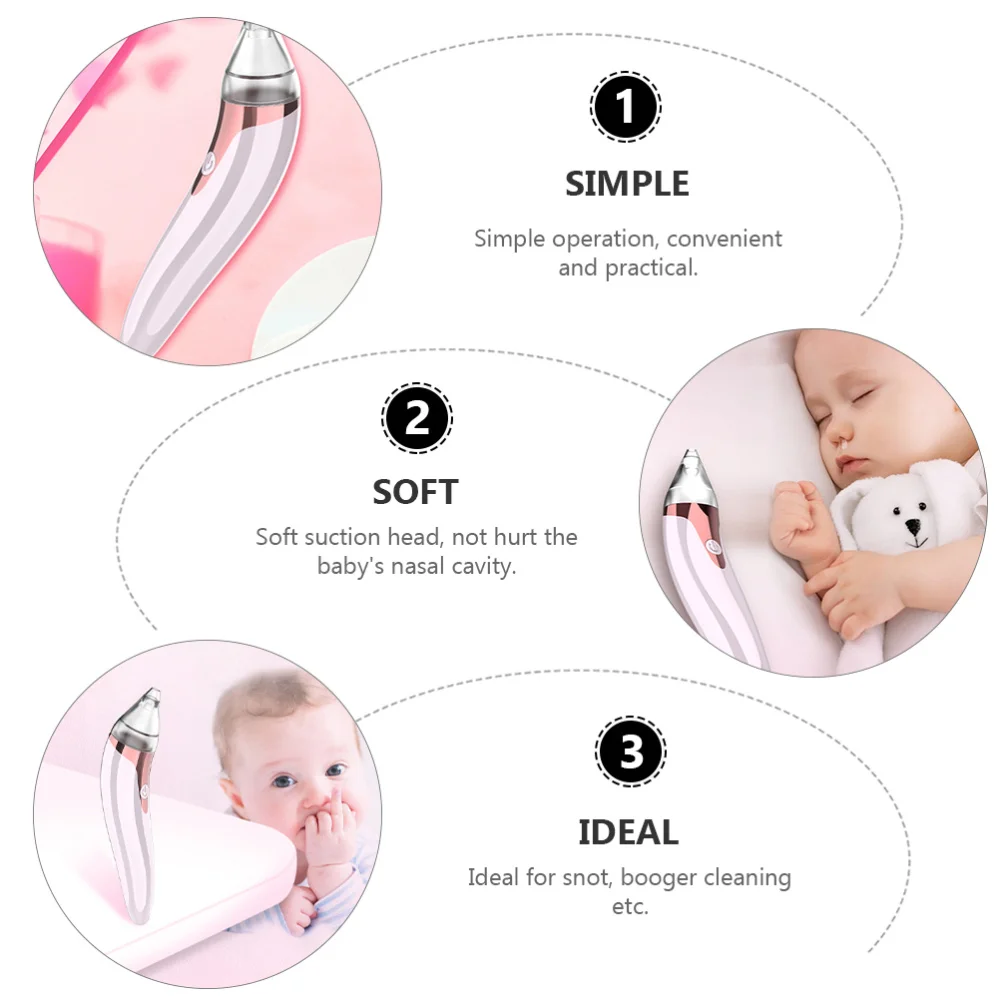 1

SIMPLE

Simple operation, convenient and practical.

2

SOFT

Soft suction head, not hurt the baby's nasal cavity.

3

IDEAL

Ideal for snot, booger cleaning etc.