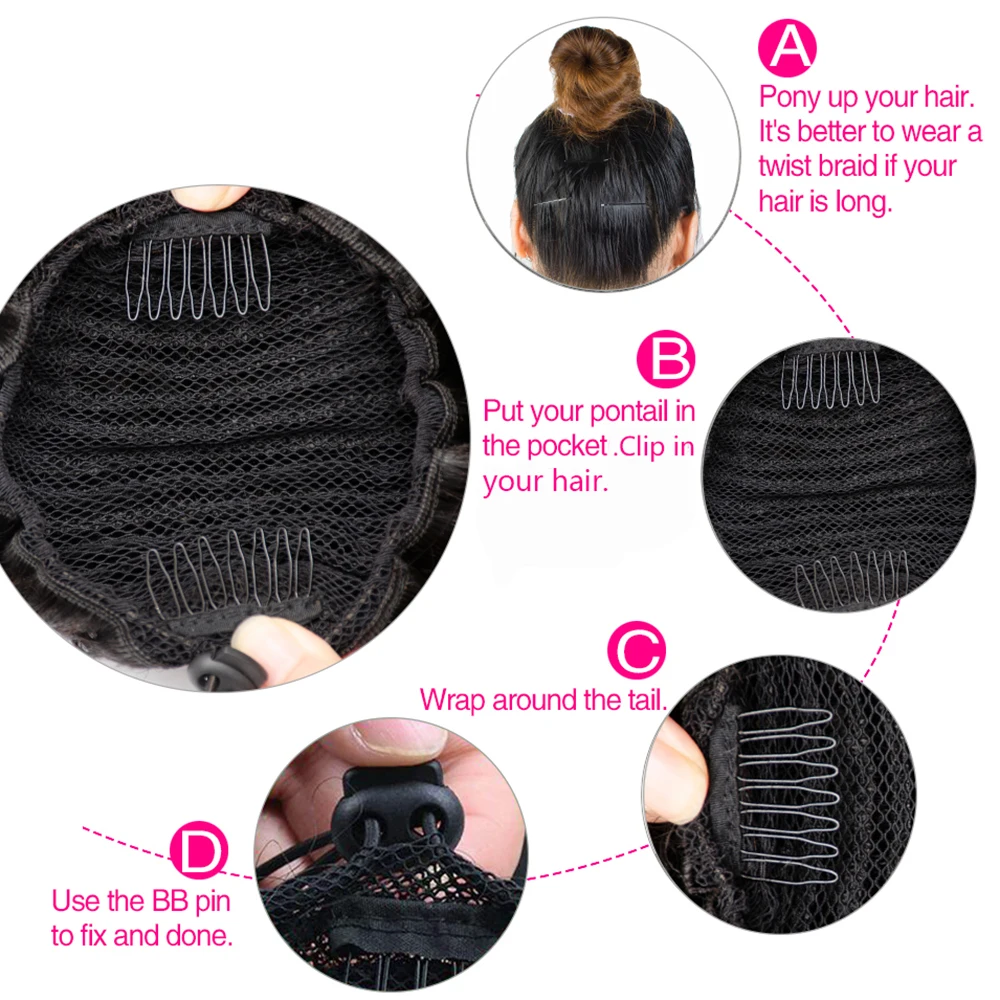 A
Pony up your hair. It's better to wear a twist braid if your hair is long.

B
Put your pontail in the pocket .Clip in your hair.

C
Wrap around the tail.

D
Use the BB pin to fix and done.