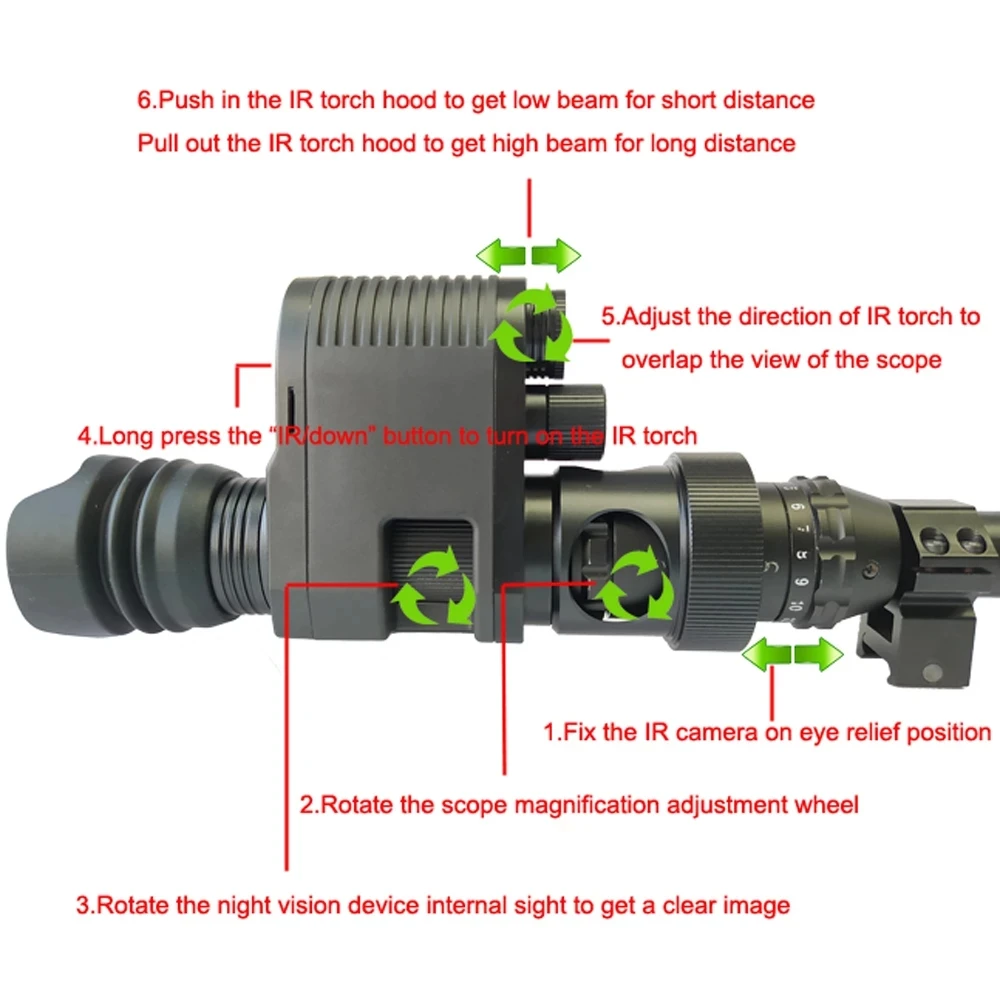 6.Push in the IR torch hood to get low beam for short distance
Pull out the IR torch hood to get high beam for long distance

5.Adjust the direction of IR torch to overlap the view of the scope

4.Long press the "IR/down" button to turn on the IR torch

6
7
8
9
10

1.Fix the IR camera on eye relief position

2.Rotate the scope magnification adjustment wheel

3.Rotate the night vision device internal sight to get a clear image