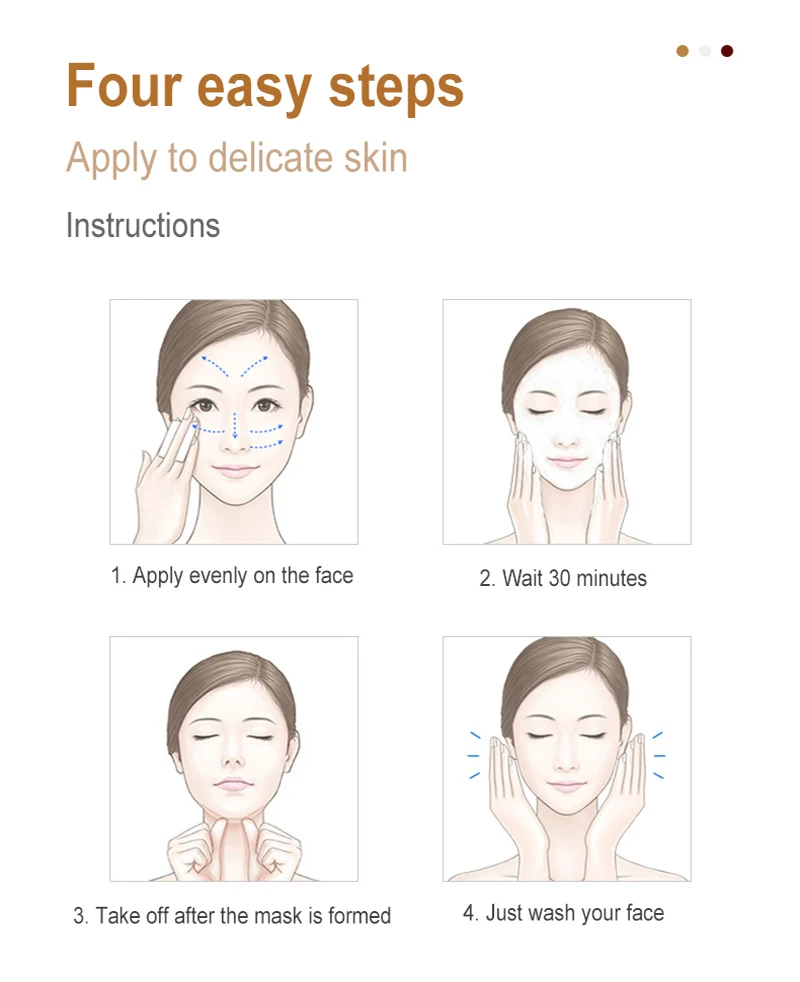 Four easy steps

Apply to delicate skin

Instructions

1. Apply evenly on the face

2. Wait 30 minutes

3. Take off after the mask is formed

4. Just wash your face