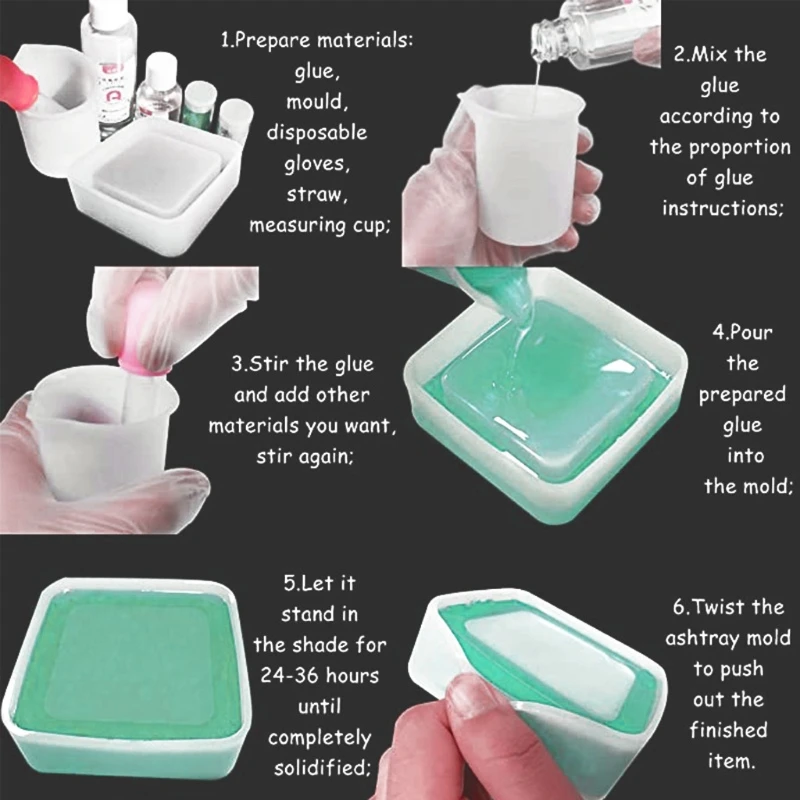 1.Prepare materials: glue, mould, disposable gloves, straw, measuring cup;

2.Mix the glue according to the proportion of glue instructions;

3.Stir the glue and add other materials you want, stir again;

4.Pour the prepared glue into the mold;

5.Let it stand in the shade for 24-36 hours until completely solidified;

6.Twist the ashtray mold to push out the finished item.