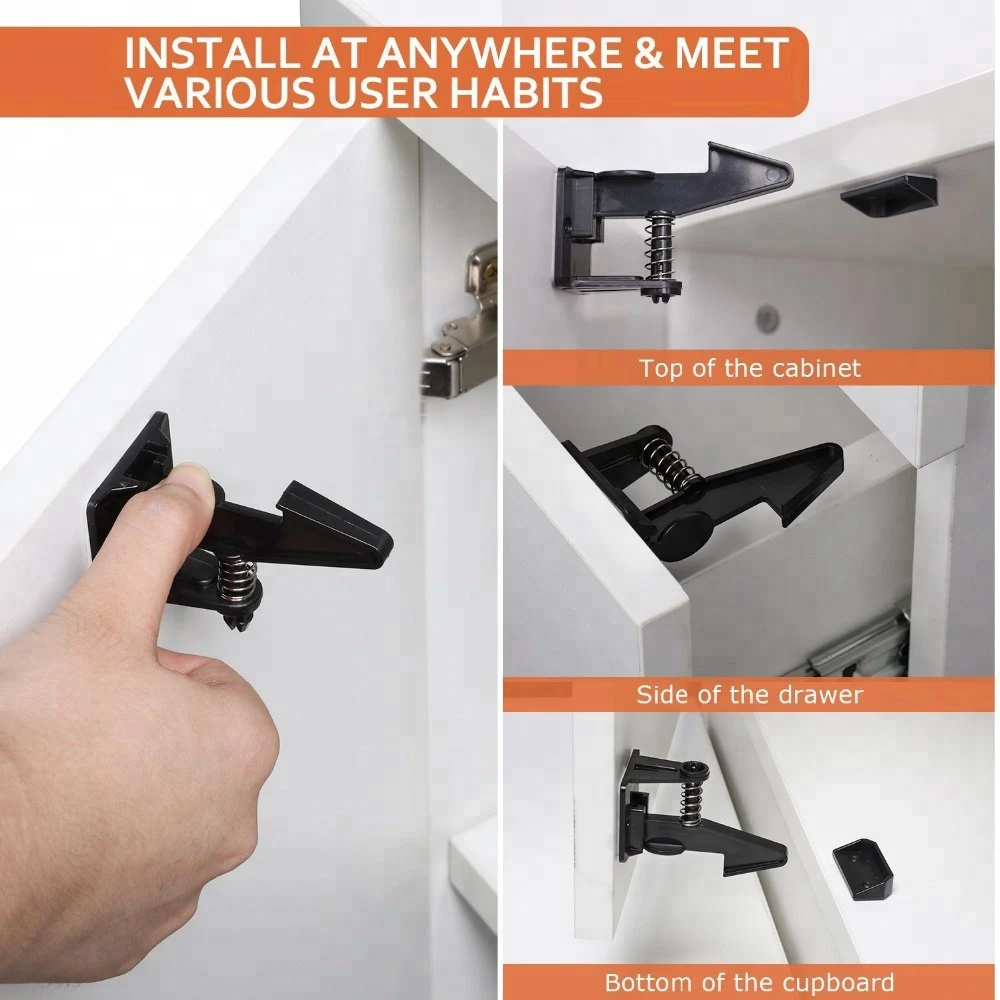 INSTALL AT ANYWHERE & MEET VARIOUS USER HABITS

Top of the cabinet

Side of the drawer

Bottom of the cupboard