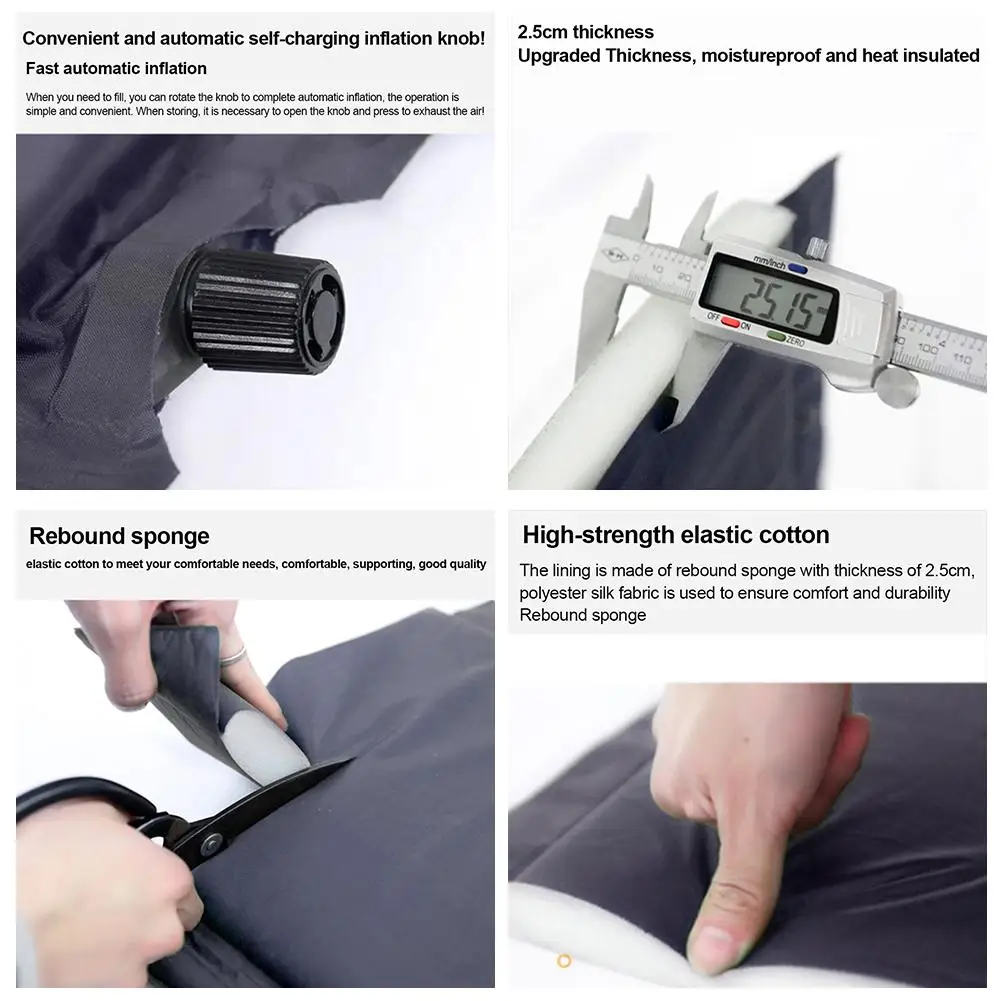 Convenient and automatic self-charging inflation knob!
Fast automatic inflation
When you need to fill, you can rotate the knob to complete automatic inflation, the operation is simple and convenient. When storing, it is necessary to open the knob and press to exhaust the air!

2.5cm thickness
Upgraded Thickness, moistureproof and heat insulated

mm/inch
25.15
OFF ON ZERO
10 20 100 110

Rebound sponge
elastic cotton to meet your comfortable needs, comfortable, supporting, good quality

High-strength elastic cotton
The lining is made of rebound sponge with thickness of 2.5cm, polyester silk fabric is used to ensure comfort and durability
Rebound sponge