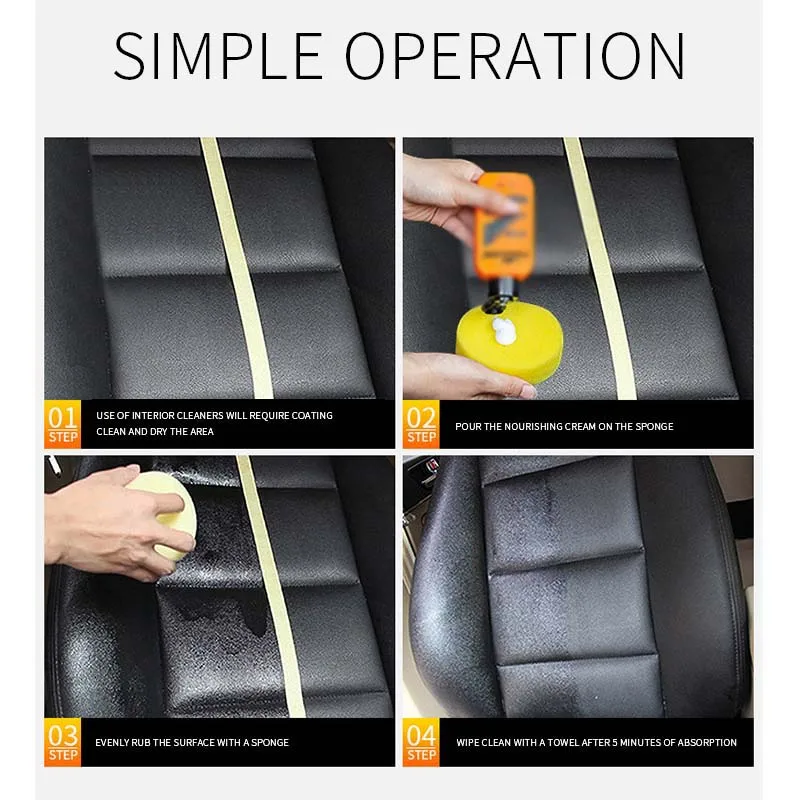 SIMPLE OPERATION

01
STEP
USE OF INTERIOR CLEANERS WILL REQUIRE COATING CLEAN AND DRY THE AREA

02
STEP
POUR THE NOURISHING CREAM ON THE SPONGE

03
STEP
EVENLY RUB THE SURFACE WITH A SPONGE

04
STEP
WIPE CLEAN WITH A TOWEL AFTER 5 MINUTES OF ABSORPTION