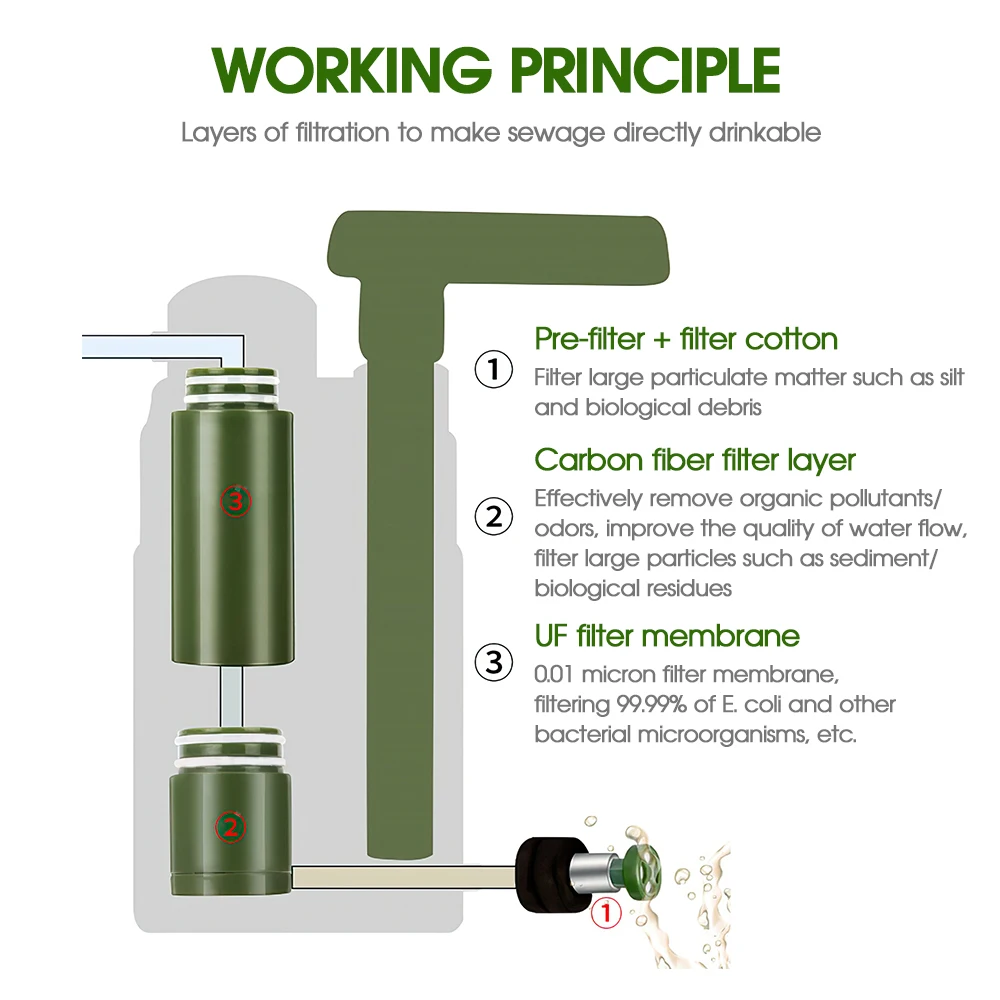 WORKING PRINCIPLE

Layers of filtration to make sewage directly drinkable

3

2

1

① Pre-filter + filter cotton

Filter large particulate matter such as silt and biological debris

② Carbon fiber filter layer

Effectively remove organic pollutants/ odors, improve the quality of water flow, filter large particles such as sediment/ biological residues

③ UF filter membrane

0.01 micron filter membrane, filtering 99.99% of E. coli and other bacterial microorganisms, etc.