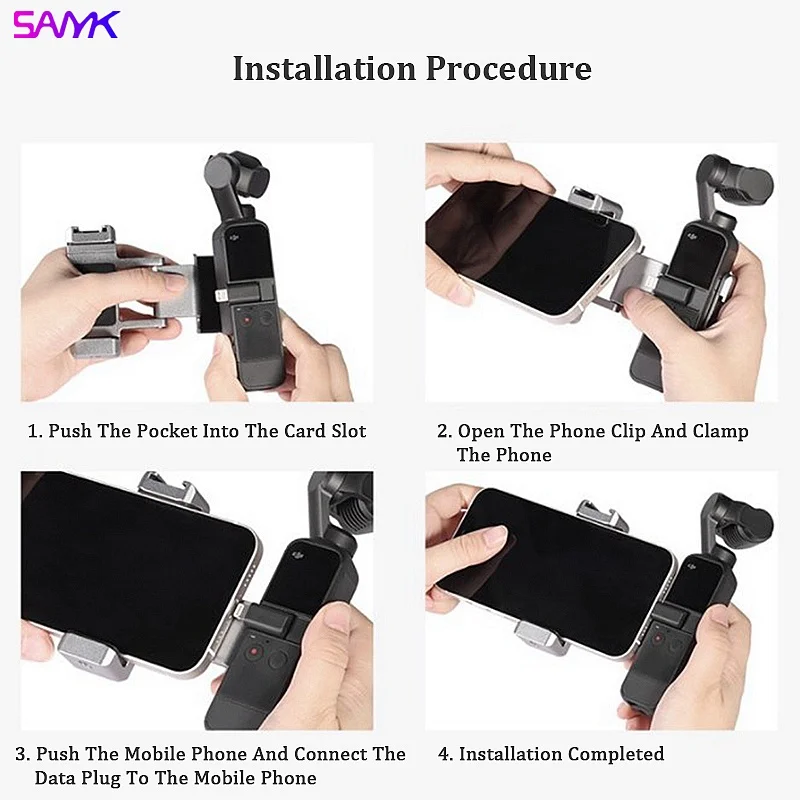 SANYK

Installation Procedure

1. Push The Pocket Into The Card Slot

2. Open The Phone Clip And Clamp The Phone

3. Push The Mobile Phone And Connect The Data Plug To The Mobile Phone

4. Installation Completed