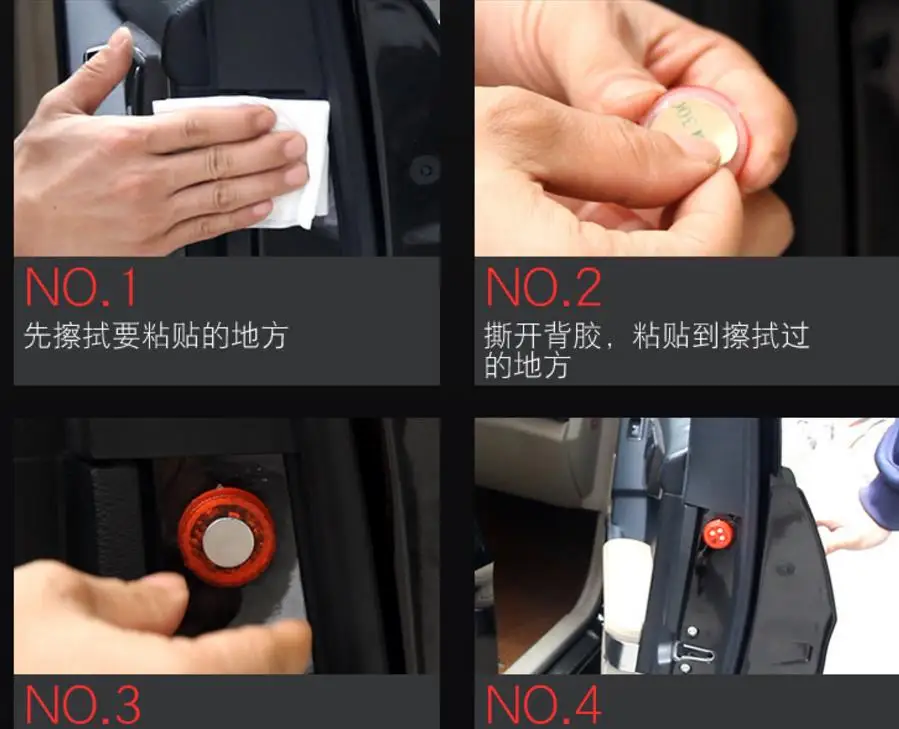 NO.1
先擦拭要粘贴的地方

NO.2
撕开背胶，粘贴到擦拭过的地方

NO.3

NO.4