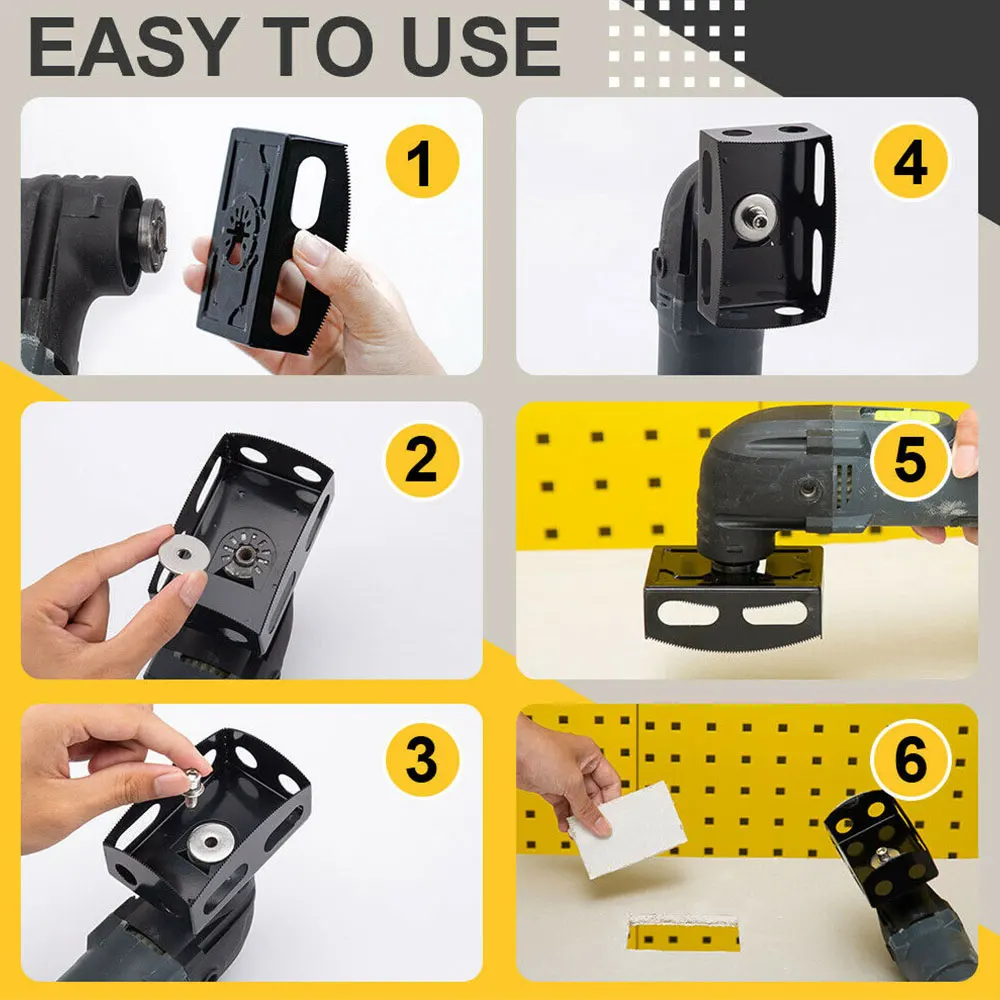 EASY TO USE

1

4

2

5

3

6