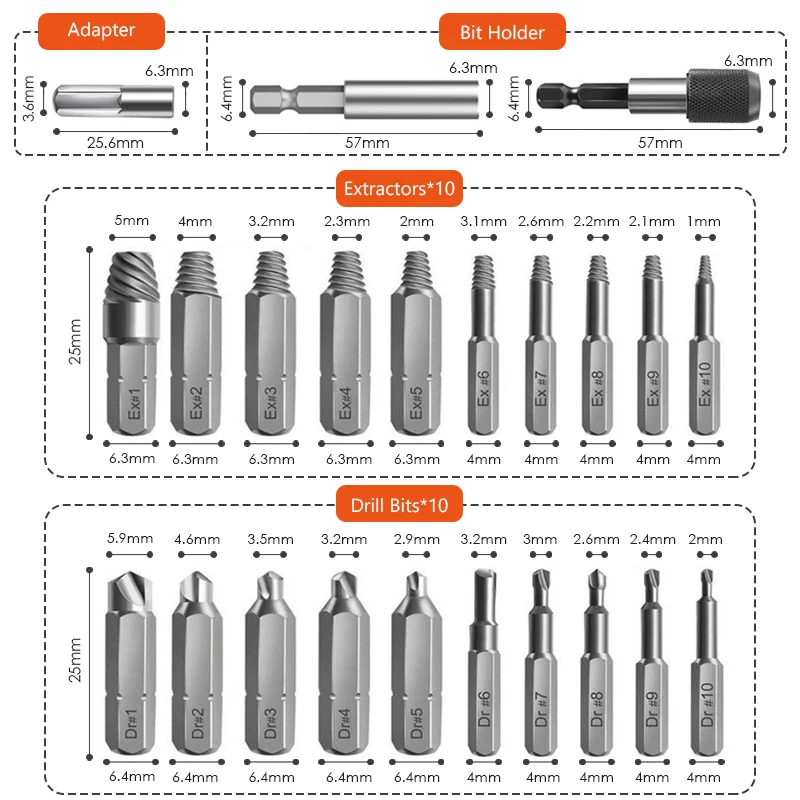 Adapter

3.6mm 6.3mm
25.6mm

Bit Holder

6.4mm 6.3mm
57mm

6.4mm 6.3mm
57mm

Extractors*10

5mm 4mm 3.2mm 2.3mm 2mm 3.1mm 2.6mm 2.2mm 2.1mm 1mm

25mm

Ex#1 Ex#2 Ex#3 Ex#4 Ex#5 Ex #6 Ex #7 Ex #8 Ex #9 Ex #10

6.3mm 6.3mm 6.3mm 6.3mm 6.3mm 4mm 4mm 4mm 4mm 4mm

Drill Bits*10

5.9mm 4.6mm 3.5mm 3.2mm 2.9mm 3.2mm 3mm 2.6mm 2.4mm 2mm

25mm

Dr#1 Dr#2 Dr#3 Dr#4 Dr#5 Dr #6 Dr #7 Dr #8 Dr #9 Dr #10

6.4mm 6.4mm 6.4mm 6.4mm 6.4mm 4mm 4mm 4mm 4mm 4mm