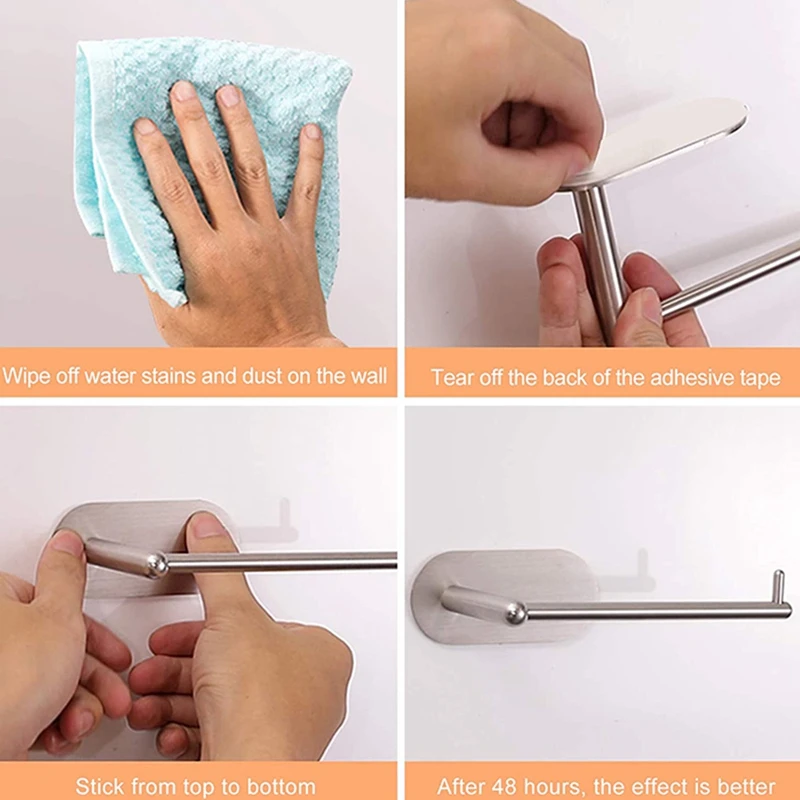 Wipe off water stains and dust on the wall

Tear off the back of the adhesive tape

Stick from top to bottom

After 48 hours, the effect is better