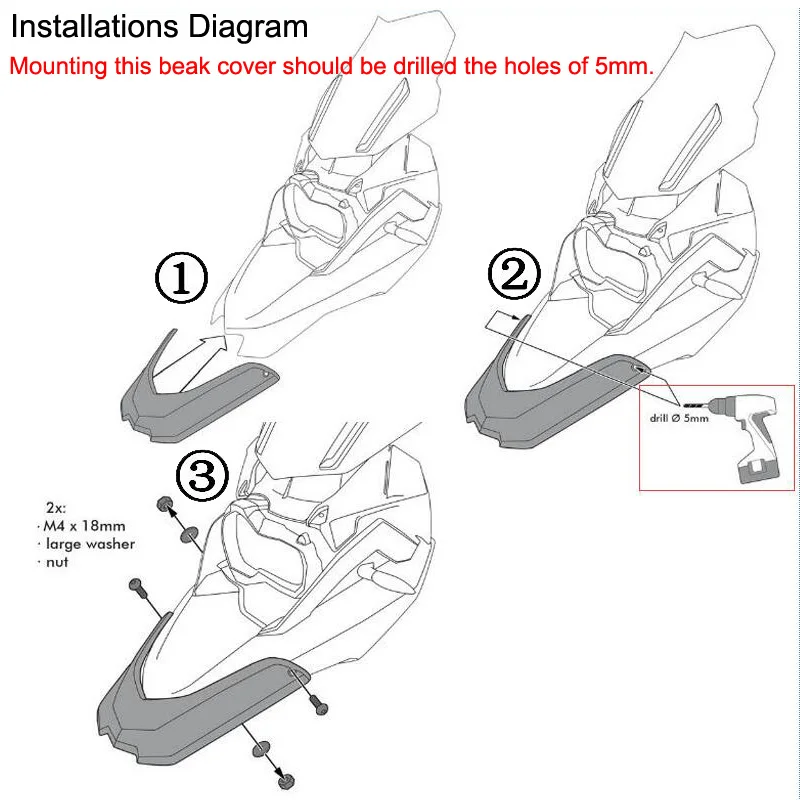 Installations Diagram

Mounting this beak cover should be drilled the holes of 5mm.

①

②

drill Ø 5mm

③

2x:
· M4 x 18mm
· large washer
· nut