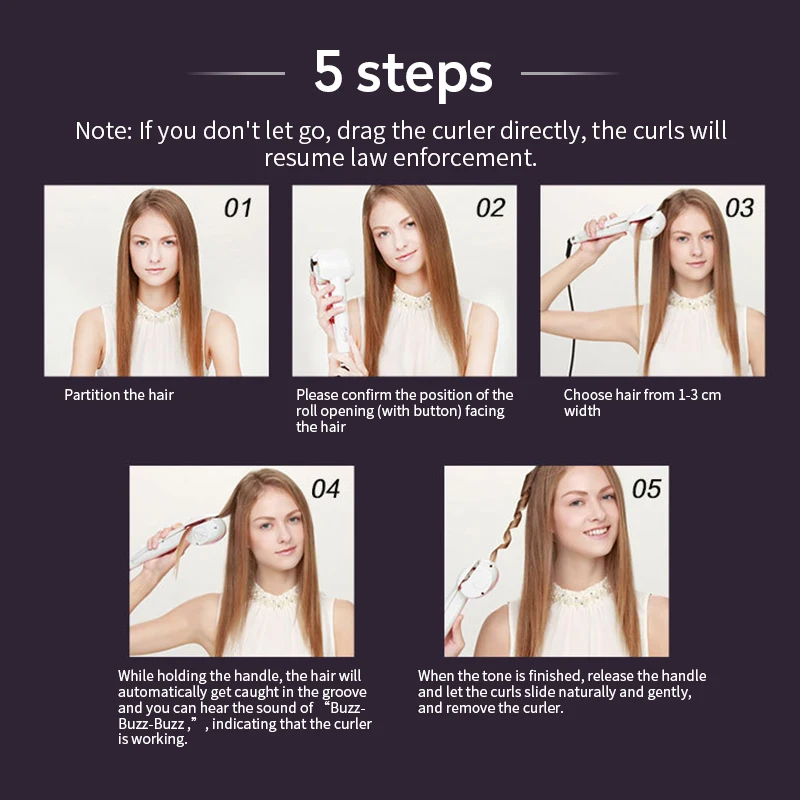 5 steps

Note: If you don't let go, drag the curler directly, the curls will resume law enforcement.

01

Partition the hair

02

Please confirm the position of the roll opening (with button) facing the hair

03

Choose hair from 1-3 cm width

04

While holding the handle, the hair will automatically get caught in the groove and you can hear the sound of “Buzz-Buzz-Buzz ,” , indicating that the curler is working.

05

When the tone is finished, release the handle and let the curls slide naturally and gently, and remove the curler.