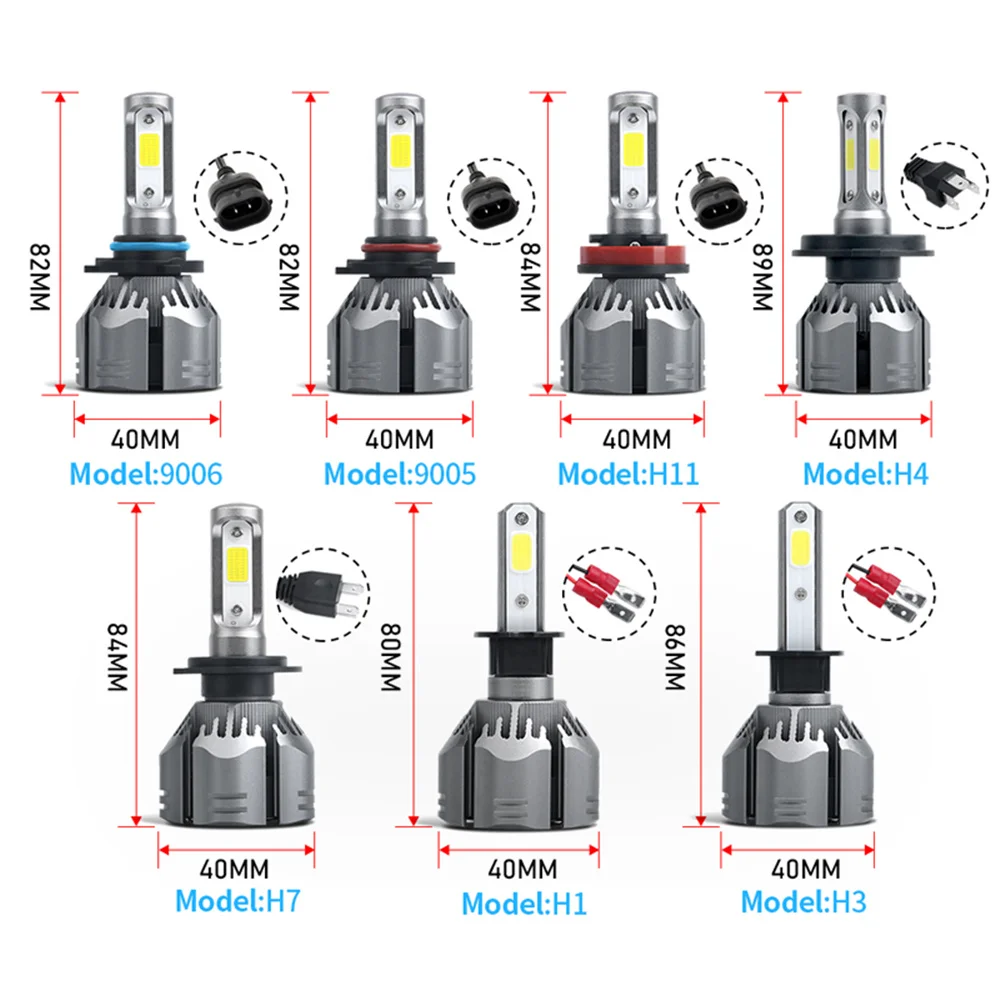 82MM
40MM
Model:9006

82MM
40MM
Model:9005

84MM
40MM
Model:H11

89MM
40MM
Model:H4

84MM
40MM
Model:H7

80MM
40MM
Model:H1

86MM
40MM
Model:H3