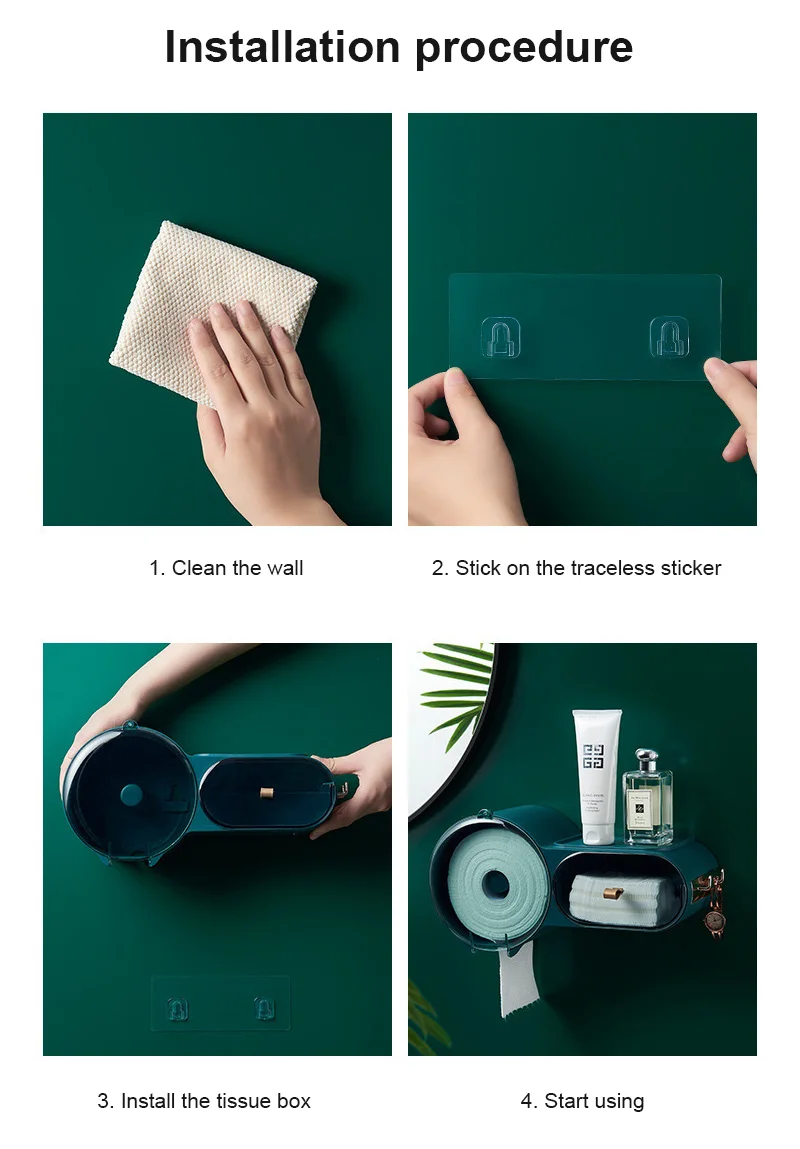 Installation procedure

1. Clean the wall

2. Stick on the traceless sticker

3. Install the tissue box

4. Start using